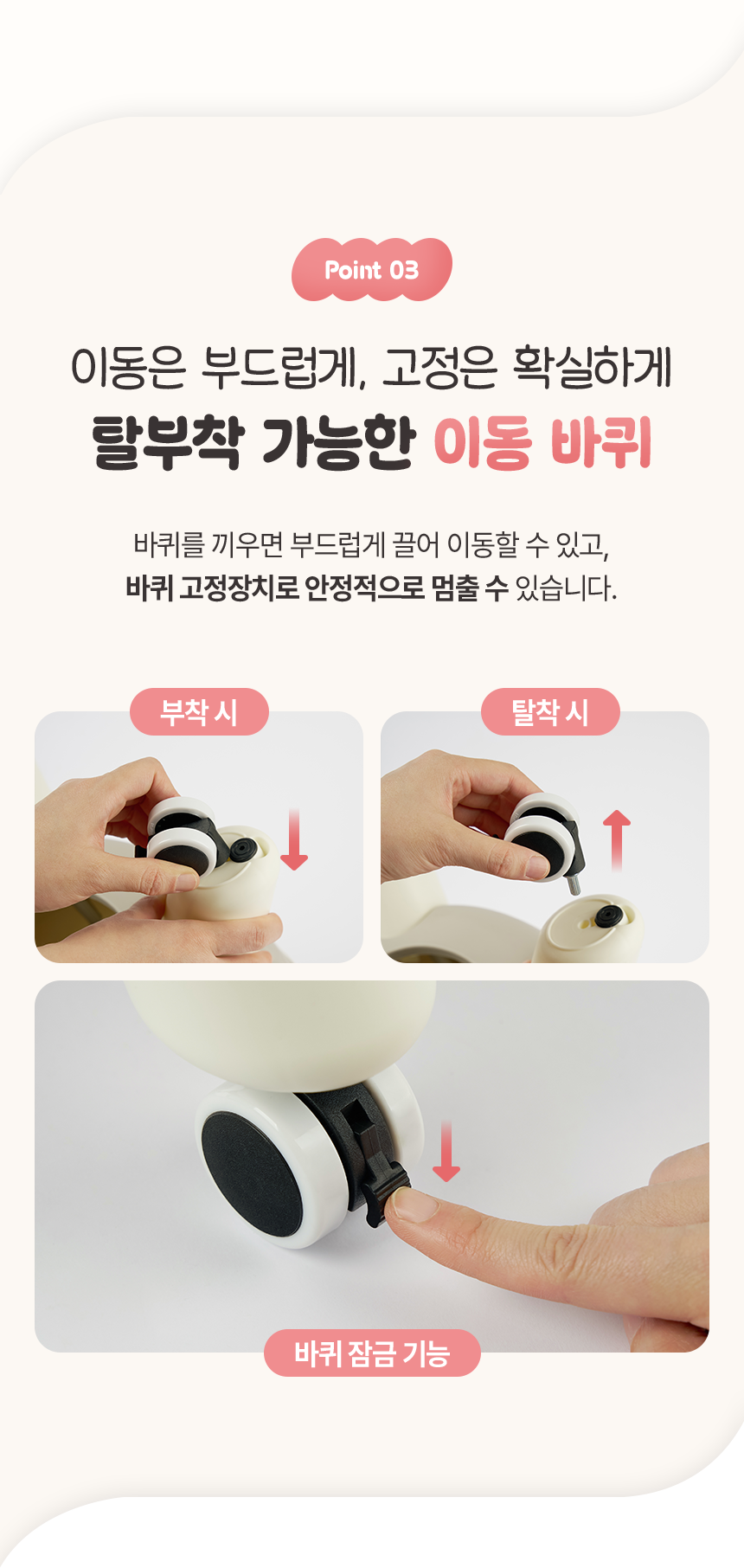 Point 03

이동은 부드럽게, 고정은 확실하게
탈부착 가능한 이동 바퀴

바퀴를 끼우면 부드럽게 끌어 이동할 수 있고,
바퀴 고정장치로 안정적으로 멈출 수 있습니다.

부착 시

탈착 시

바퀴 잠금 기능