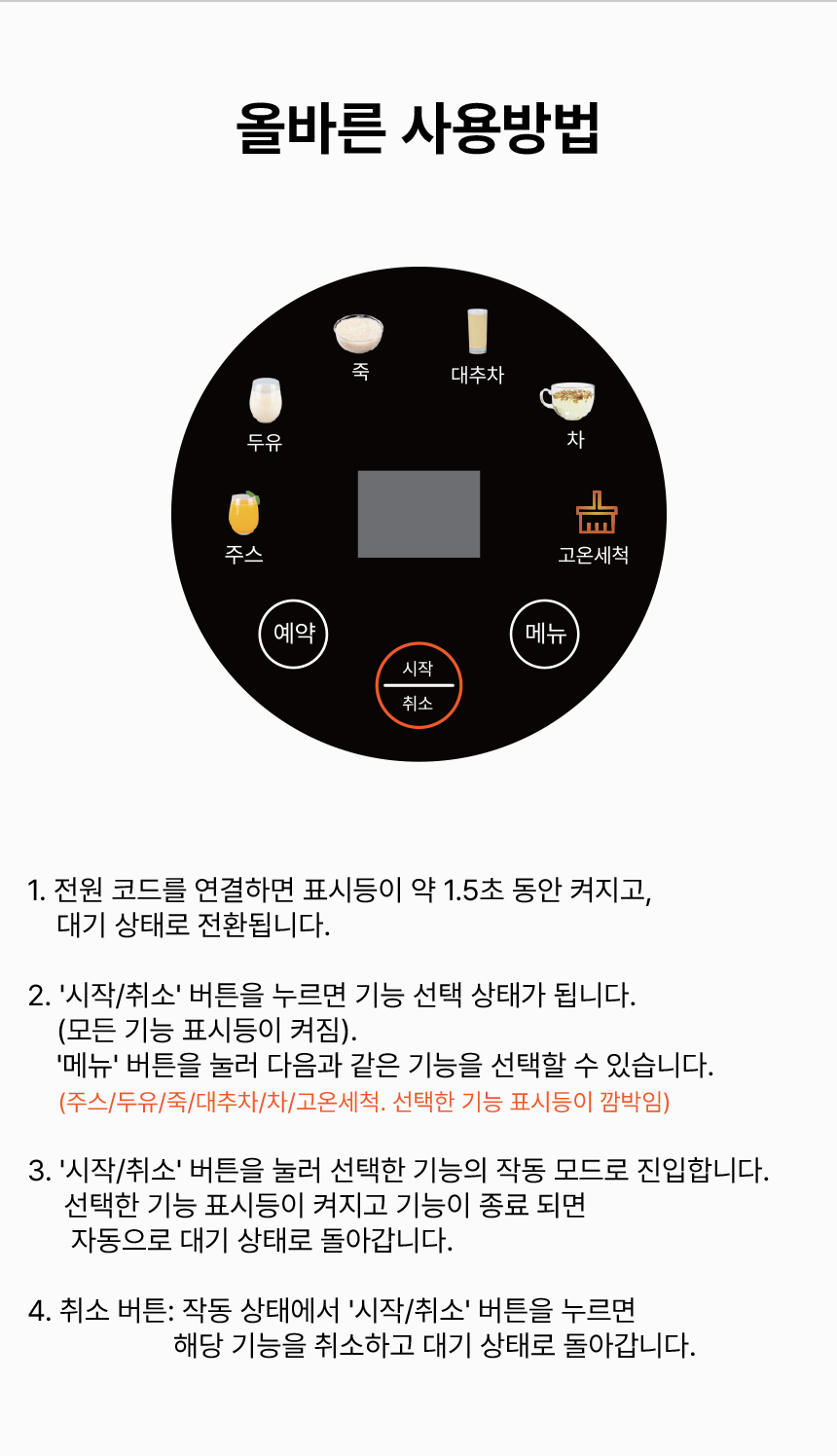 올바른 사용방법

죽
대추차
두유
차
주스
고온세척
예약
메뉴
시작
취소

1. 전원 코드를 연결하면 표시등이 약 1.5초 동안 켜지고, 대기 상태로 전환됩니다.

2. '시작/취소' 버튼을 누르면 기능 선택 상태가 됩니다. (모든 기능 표시등이 켜짐). '메뉴' 버튼을 눌러 다음과 같은 기능을 선택할 수 있습니다. (주스/두유/죽/대추차/차/고온세척. 선택한 기능 표시등이 깜박임)

3. '시작/취소' 버튼을 눌러 선택한 기능의 작동 모드로 진입합니다. 선택한 기능 표시등이 켜지고 기능이 종료 되면 자동으로 대기 상태로 돌아갑니다.

4. 취소 버튼: 작동 상태에서 '시작/취소' 버튼을 누르면 해당 기능을 취소하고 대기 상태로 돌아갑니다.