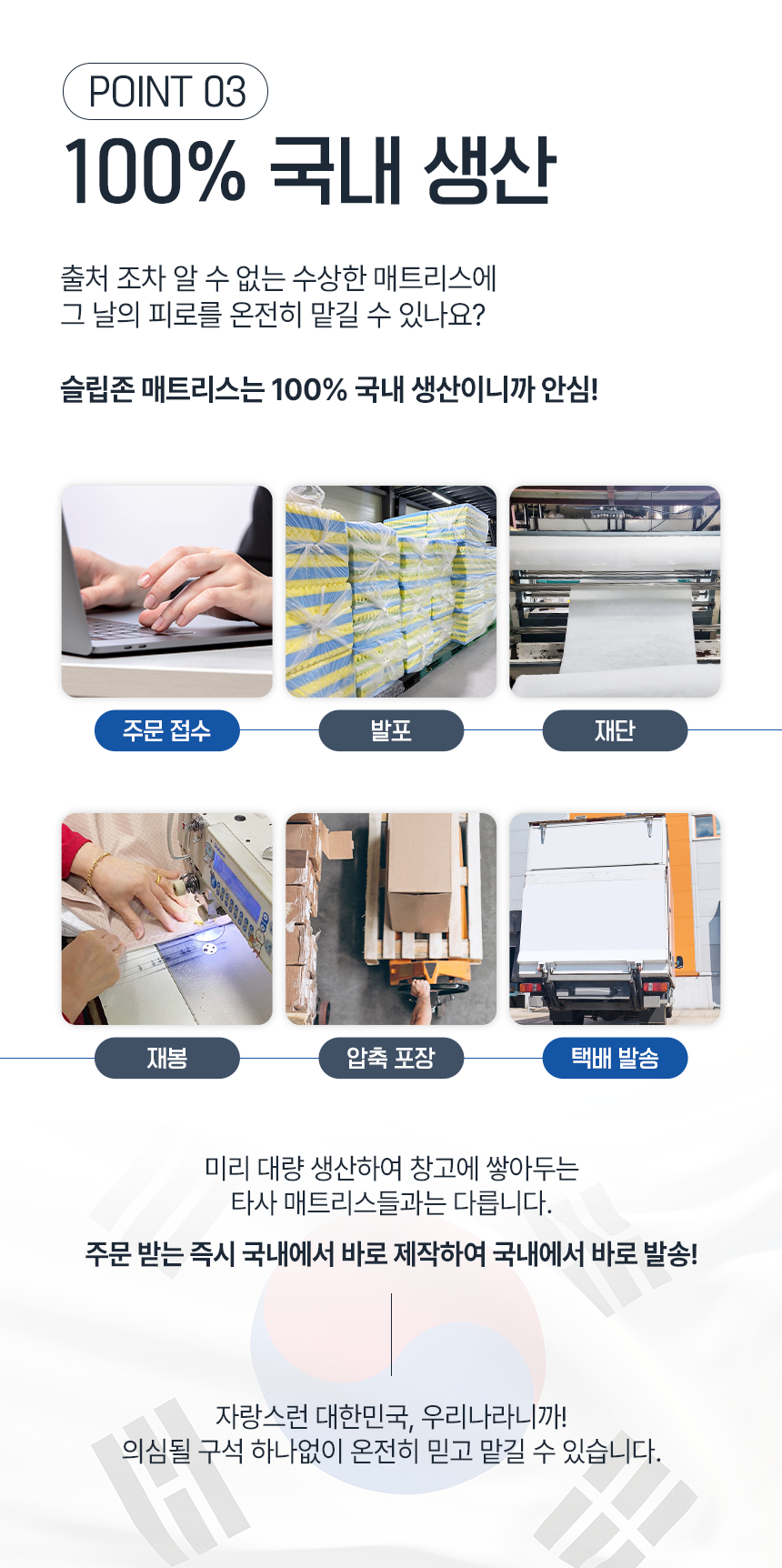 POINT 03

100% 국내 생산

출처 조차 알 수 없는 수상한 매트리스에
그 날의 피로를 온전히 맡길 수 있나요?

슬립존 매트리스는 100% 국내 생산이니까 안심!

주문 접수

발포

재단

재봉

압축 포장

택배 발송

미리 대량 생산하여 창고에 쌓아두는
타사 매트리스들과는 다릅니다.

주문 받는 즉시 국내에서 바로 제작하여 국내에서 바로 발송!

자랑스런 대한민국, 우리나라니까!
의심될 구석 하나없이 온전히 믿고 맡길 수 있습니다.