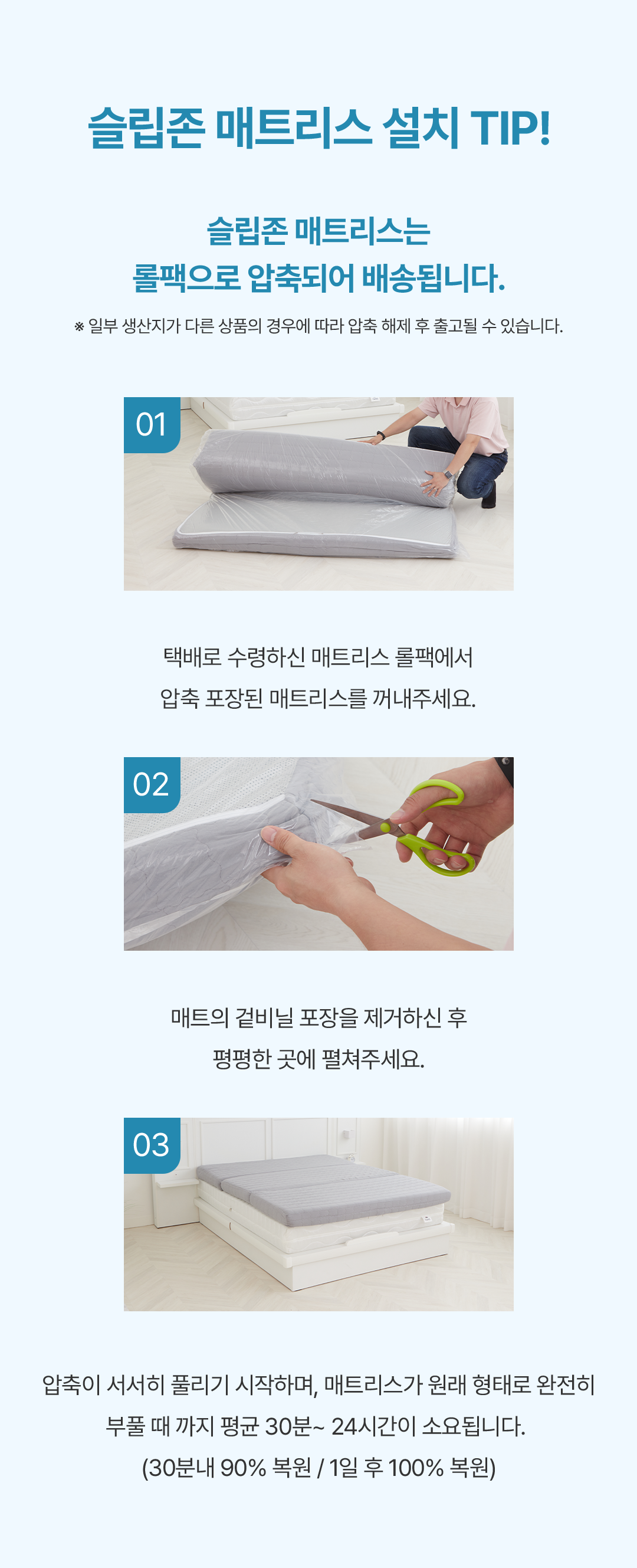 슬립존 매트리스 설치 TIP!

슬립존 매트리스는
롤팩으로 압축되어 배송됩니다.

※ 일부 생산지가 다른 상품의 경우에 따라 압축 해제 후 출고될 수 있습니다.

01

택배로 수령하신 매트리스 롤팩에서
압축 포장된 매트리스를 꺼내주세요.

02

매트의 겉비닐 포장을 제거하신 후
평평한 곳에 펼쳐주세요.

03

압축이 서서히 풀리기 시작하며, 매트리스가 원래 형태로 완전히
부풀 때 까지 평균 30분~ 24시간이 소요됩니다.
(30분내 90% 복원 / 1일 후 100% 복원)