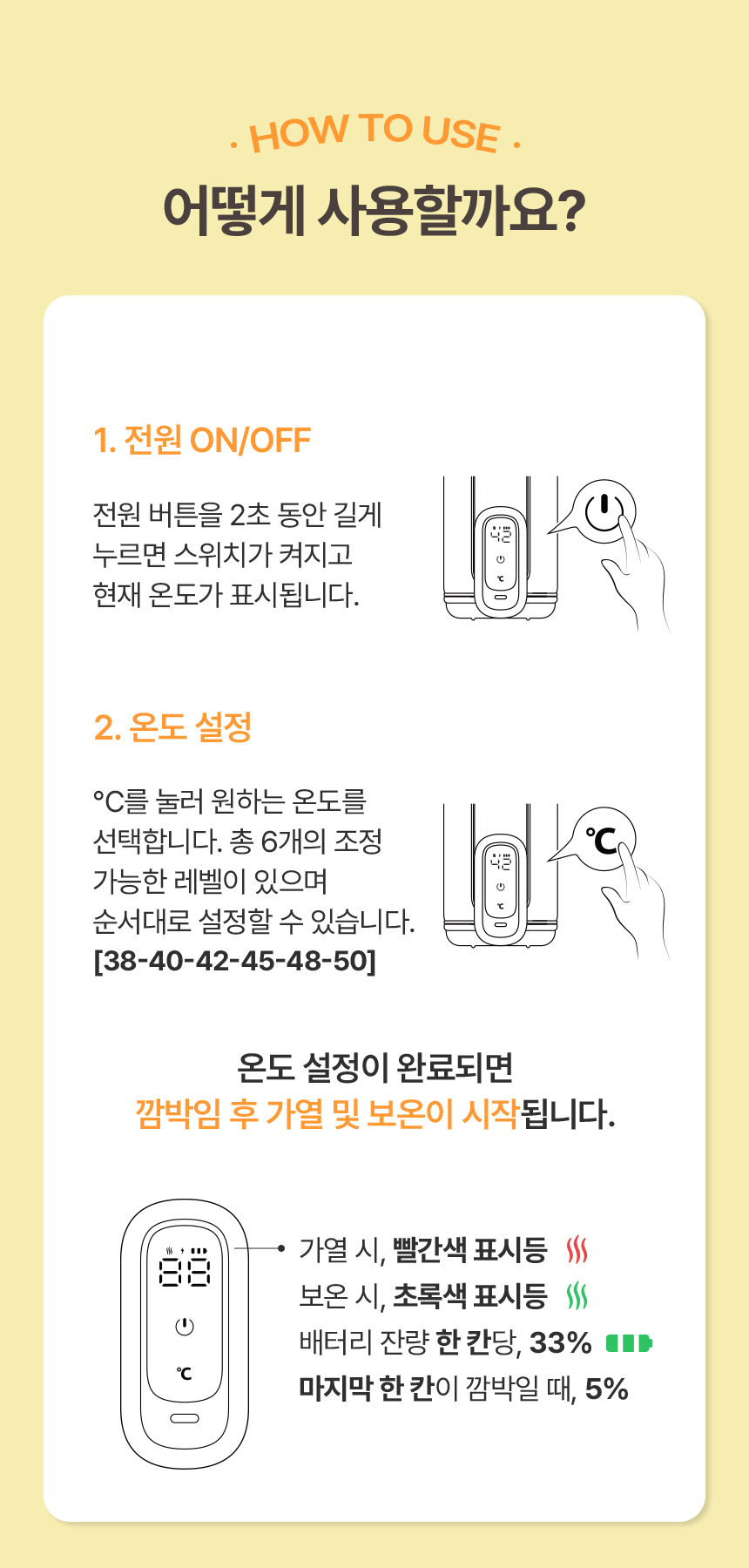 . HOW TO USE .

어떻게 사용할까요?

1. 전원 ON/OFF

전원 버튼을 2초 동안 길게 누르면 스위치가 켜지고 현재 온도가 표시됩니다.

42

℃

2. 온도 설정

℃를 눌러 원하는 온도를 선택합니다. 총 6개의 조정 가능한 레벨이 있으며 순서대로 설정할 수 있습니다. [38-40-42-45-48-50]

42

℃

℃

온도 설정이 완료되면
깜박임 후 가열 및 보온이 시작됩니다.

88

℃

가열 시, 빨간색 표시등
보온 시, 초록색 표시등
배터리 잔량 한 칸당, 33%
마지막 한 칸이 깜박일 때, 5%