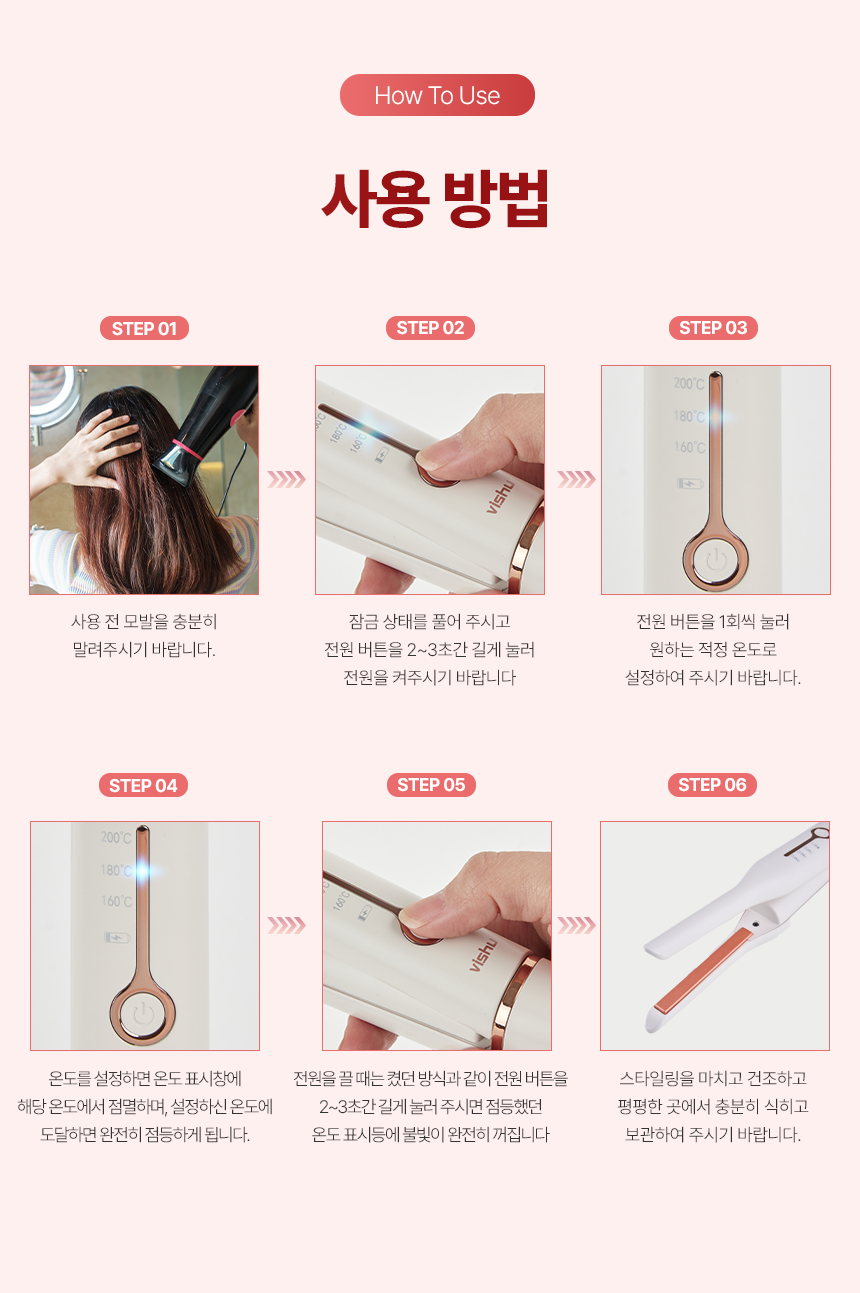 How To Use

사용 방법

STEP 01

사용 전 모발을 충분히 말려주시기 바랍니다.

STEP 02

180°C
160°C
vishu

잠금 상태를 풀어 주시고 전원 버튼을 2~3초간 길게 눌러 전원을 켜주시기 바랍니다

STEP 03

200°C
180°C
160°C

전원 버튼을 1회씩 눌러 원하는 적정 온도로 설정하여 주시기 바랍니다.

STEP 04

200°C
180°C
160°C

온도를 설정하면 온도 표시창에 해당 온도에서 점멸하며, 설정하신 온도에 도달하면 완전히 점등하게 됩니다.

STEP 05

160°C
vishu

전원을 끌 때는 켰던 방식과 같이 전원 버튼을 2~3초간 길게 눌러 주시면 점등했던 온도 표시등에 불빛이 완전히 꺼집니다

STEP 06

스타일링을 마치고 건조하고 평평한 곳에서 충분히 식히고 보관하여 주시기 바랍니다.