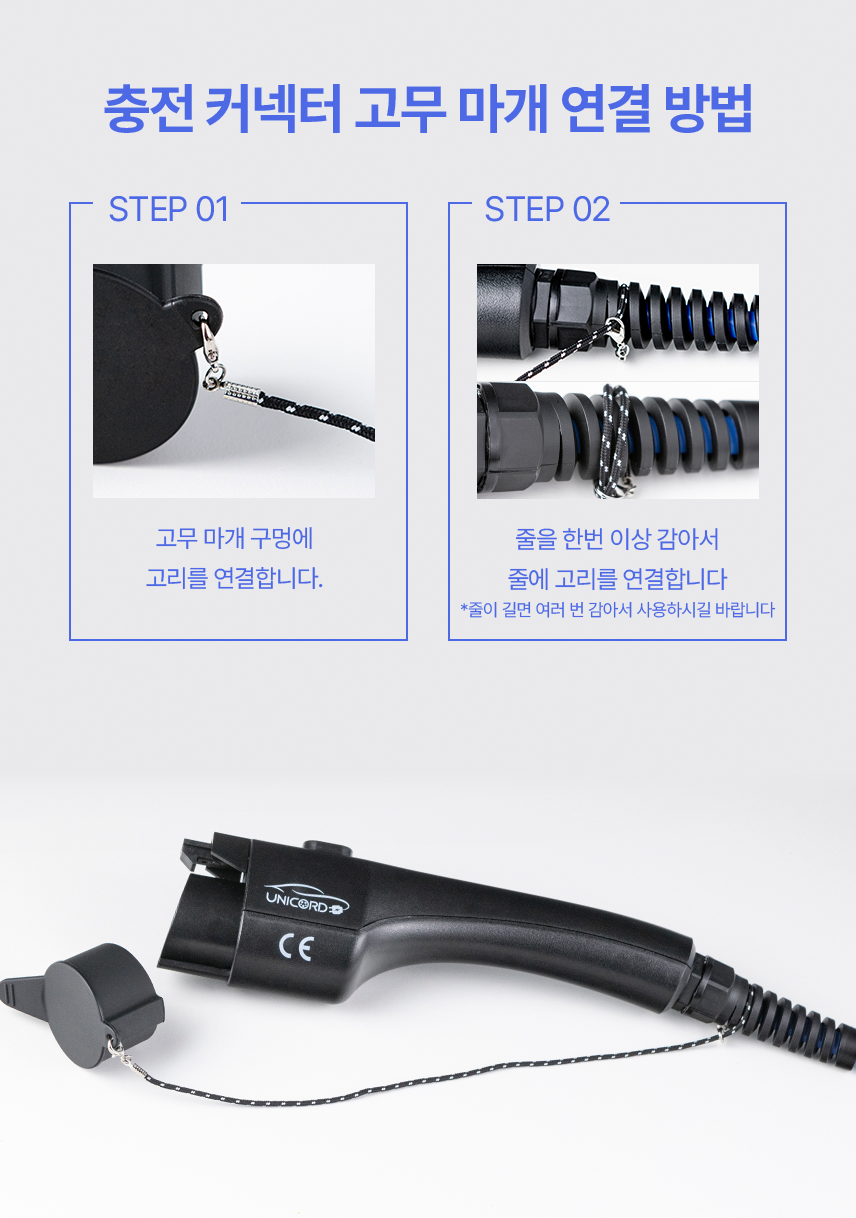 충전 커넥터 고무 마개 연결 방법

STEP 01

고무 마개 구멍에
고리를 연결합니다.

STEP 02

줄을 한번 이상 감아서
줄에 고리를 연결합니다
*줄이 길면 여러 번 감아서 사용하시길 바랍니다

UNICORD

CE