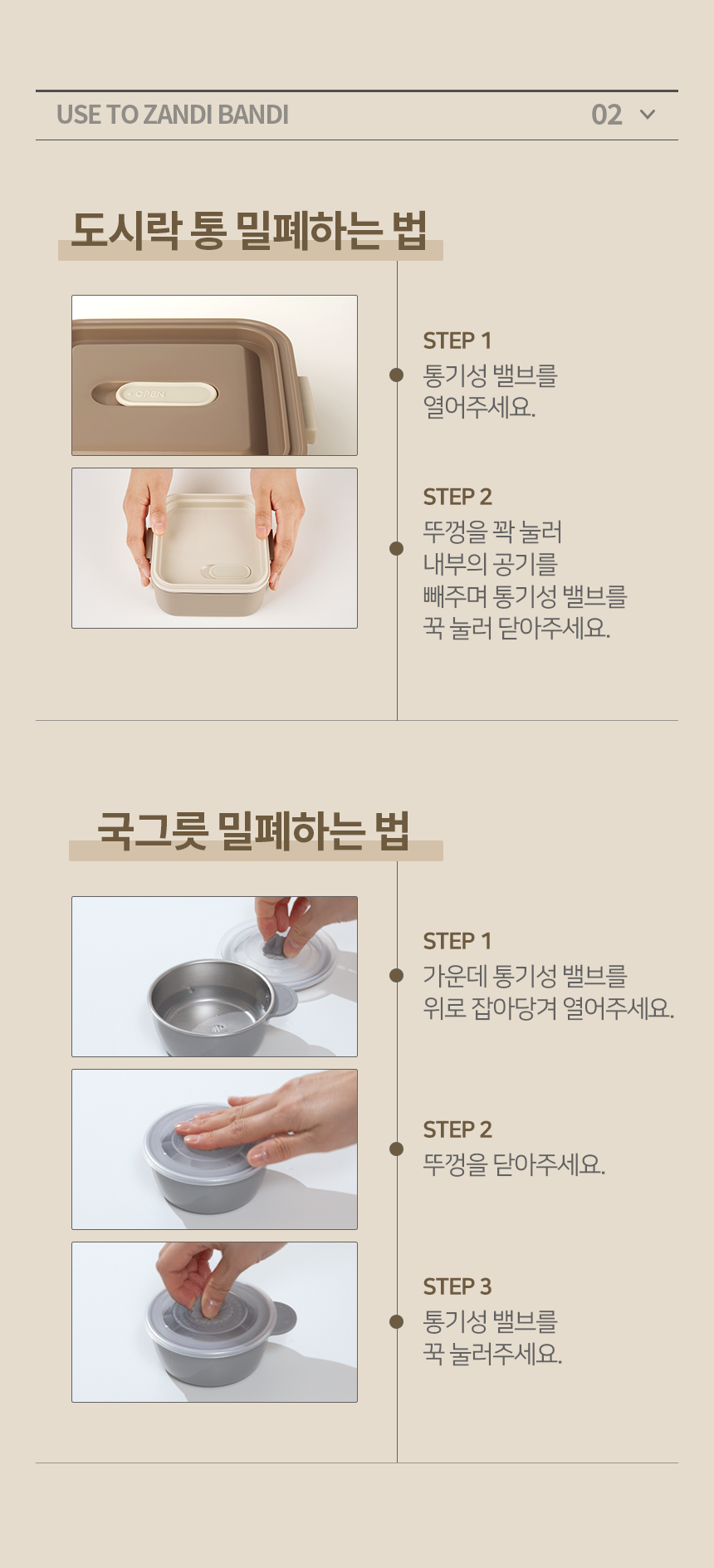 USE TO ZANDI BANDI

02

도시락 통 밀폐하는 법

OPEN

STEP 1
통기성 밸브를
열어주세요.

STEP 2
뚜껑을 꽉 눌러
내부의 공기를
빼주며 통기성 밸브를
꾹 눌러 닫아주세요.

국그릇 밀폐하는 법

STEP 1
가운데 통기성 밸브를
위로 잡아당겨 열어주세요.

STEP 2
뚜껑을 닫아주세요.

STEP 3
통기성 밸브를
꾹 눌러주세요.