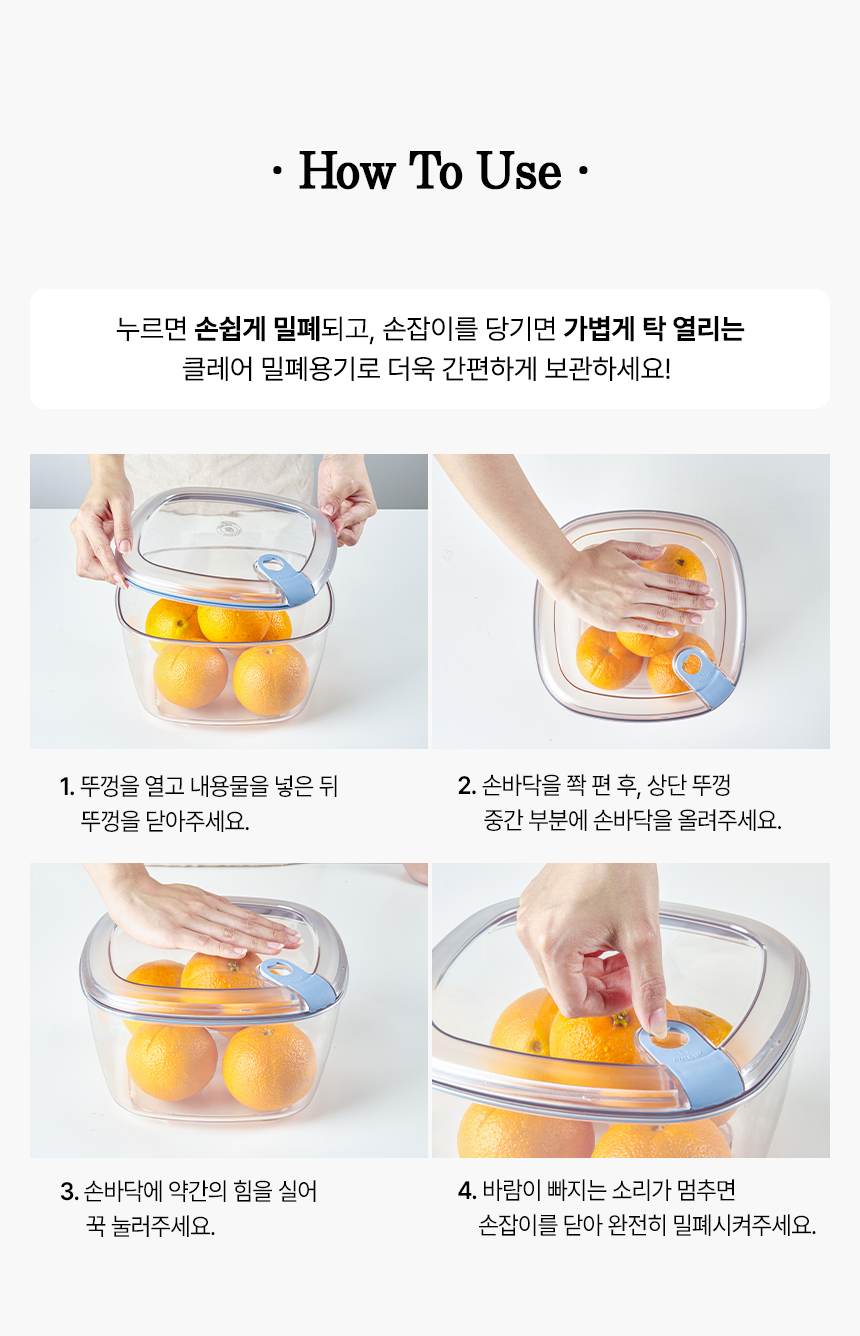 · How To Use ·

누르면 손쉽게 밀폐되고, 손잡이를 당기면 가볍게 탁 열리는 클레어 밀폐용기로 더욱 간편하게 보관하세요!

1. 뚜껑을 열고 내용물을 넣은 뒤 뚜껑을 닫아주세요.

2. 손바닥을 쫙 편 후, 상단 뚜껑 중간 부분에 손바닥을 올려주세요.

3. 손바닥에 약간의 힘을 실어 꾹 눌러주세요.

4. 바람이 빠지는 소리가 멈추면 손잡이를 닫아 완전히 밀폐시켜주세요.