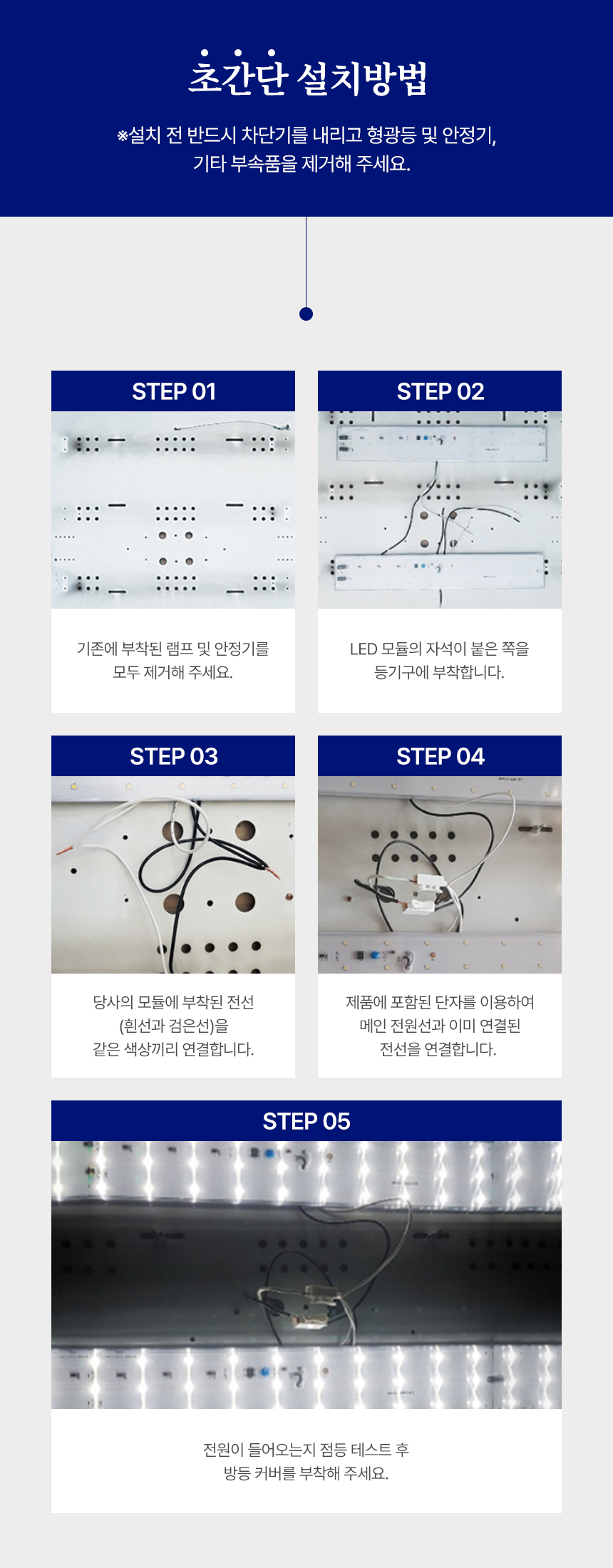 초간단 설치방법

※설치 전 반드시 차단기를 내리고 형광등 및 안정기, 기타 부속품을 제거해 주세요.

STEP 01

기존에 부착된 램프 및 안정기를 모두 제거해 주세요.

STEP 02

LED 모듈의 자석이 붙은 쪽을 등기구에 부착합니다.

STEP 03

당사의 모듈에 부착된 전선 (흰선과 검은선)을 같은 색상끼리 연결합니다.

STEP 04

제품에 포함된 단자를 이용하여 메인 전원선과 이미 연결된 전선을 연결합니다.

STEP 05

전원이 들어오는지 점등 테스트 후 방등 커버를 부착해 주세요.