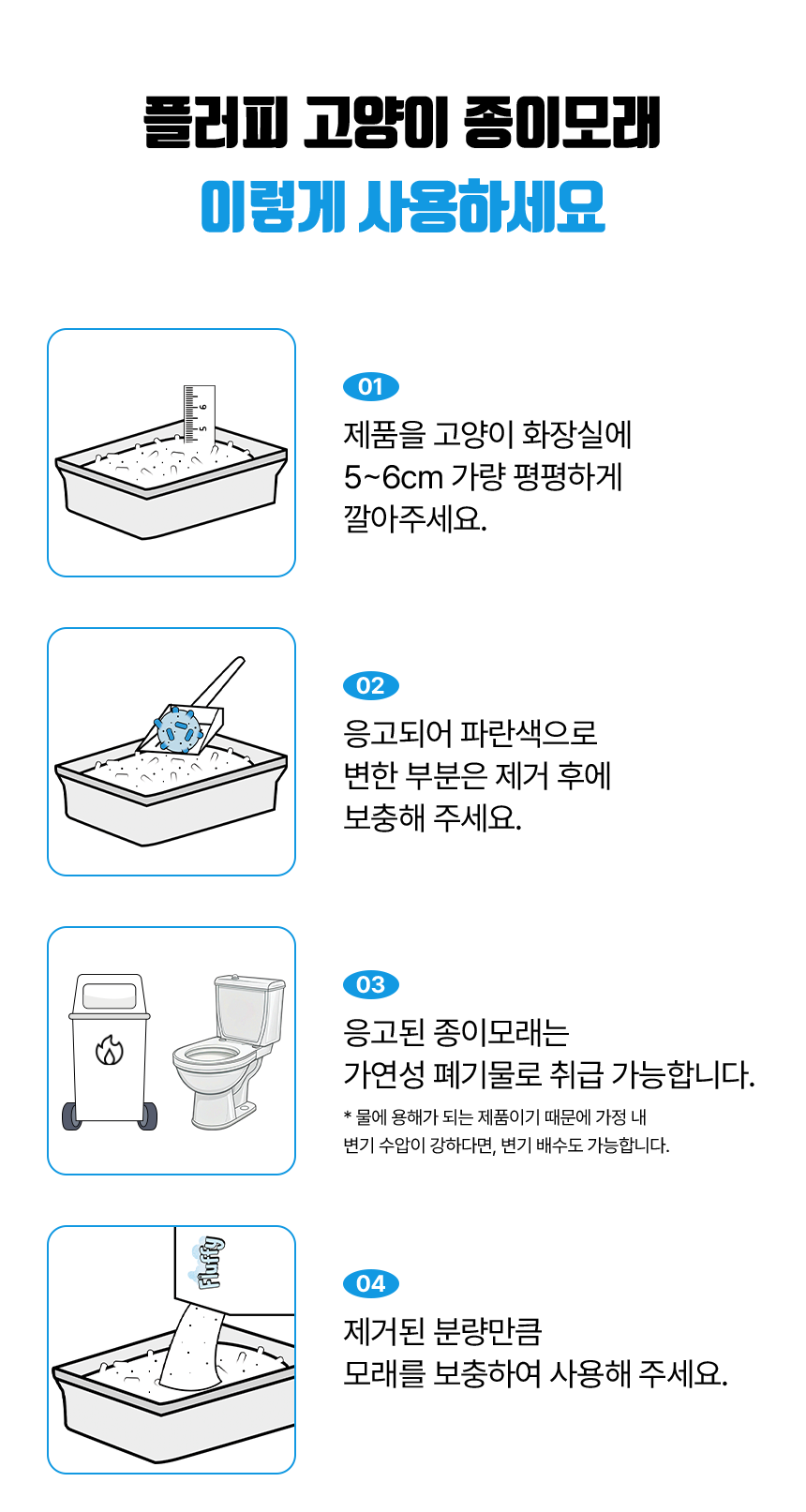 플러피 고양이 종이모래
이렇게 사용하세요

6
5

01
제품을 고양이 화장실에 5~6cm 가량 평평하게 깔아주세요.

02
응고되어 파란색으로 변한 부분은 제거 후에 보충해 주세요.

03
응고된 종이모래는 가연성 폐기물로 취급 가능합니다.
* 물에 용해가 되는 제품이기 때문에 가정 내 변기 수압이 강하다면, 변기 배수도 가능합니다.

Fluffy

04
제거된 분량만큼 모래를 보충하여 사용해 주세요.