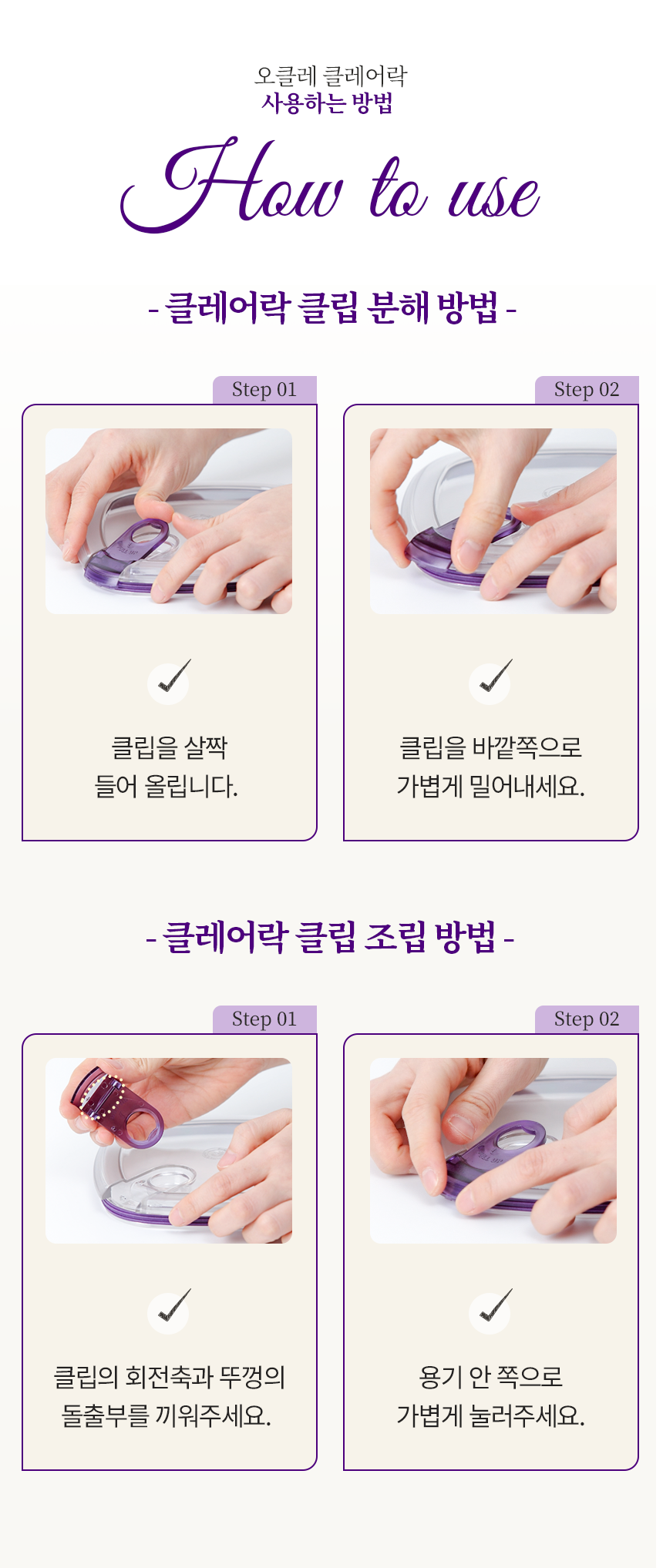 오클레 클레어락
사용하는 방법

How to use

- 클레어락 클립 분해 방법 -

Step 01

클립을 살짝
들어 올립니다.

Step 02

클립을 바깥쪽으로
가볍게 밀어내세요.

- 클레어락 클립 조립 방법 -

Step 01

클립의 회전축과 뚜껑의
돌출부를 끼워주세요.

Step 02

용기 안 쪽으로
가볍게 눌러주세요.