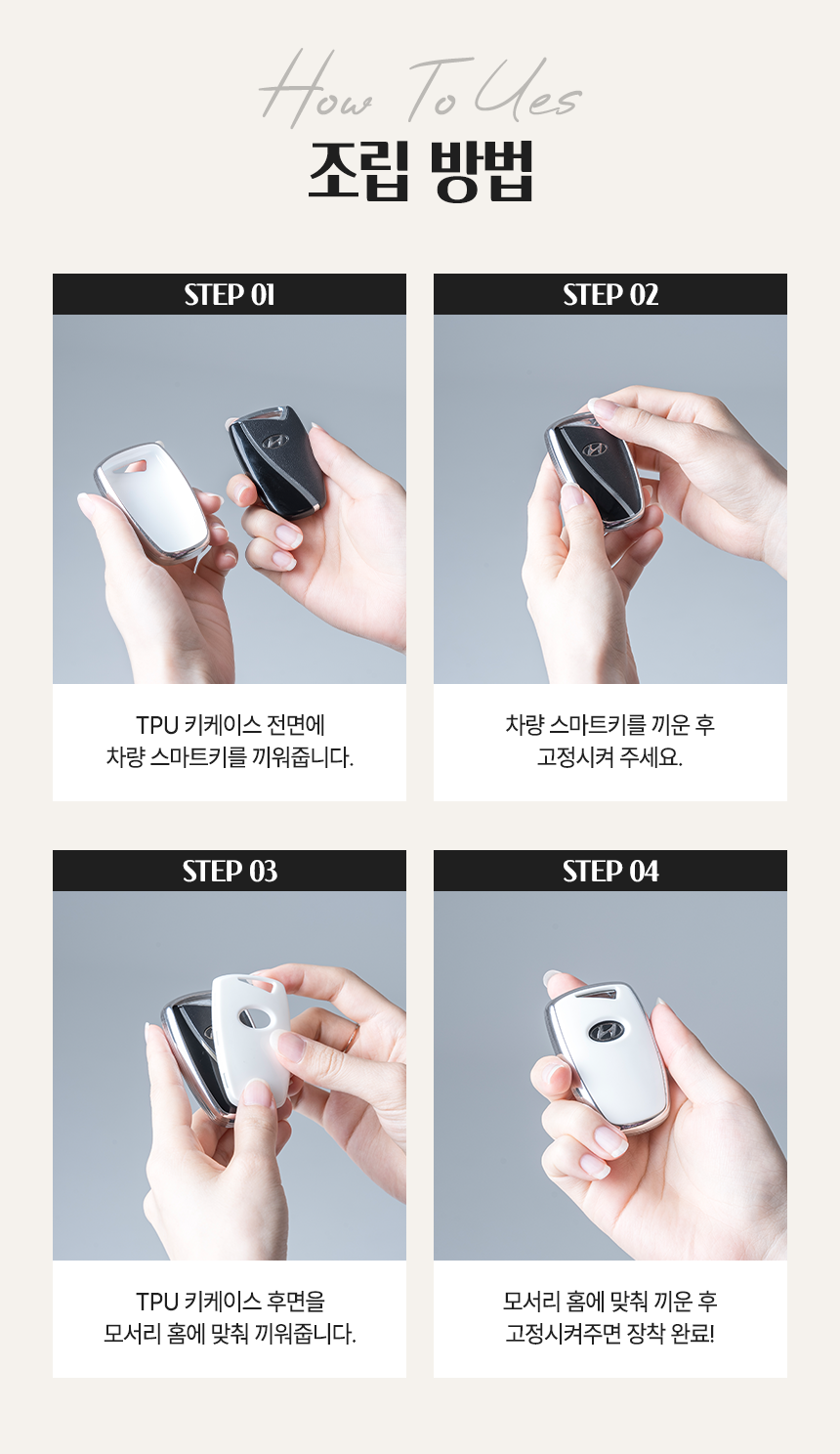 How To Ues
조립 방법

STEP 01

TPU 키케이스 전면에
차량 스마트키를 끼워줍니다.

STEP 02

차량 스마트키를 끼운 후
고정시켜 주세요.

STEP 03

TPU 키케이스 후면을
모서리 홈에 맞춰 끼워줍니다.

STEP 04

모서리 홈에 맞춰 끼운 후
고정시켜주면 장착 완료!