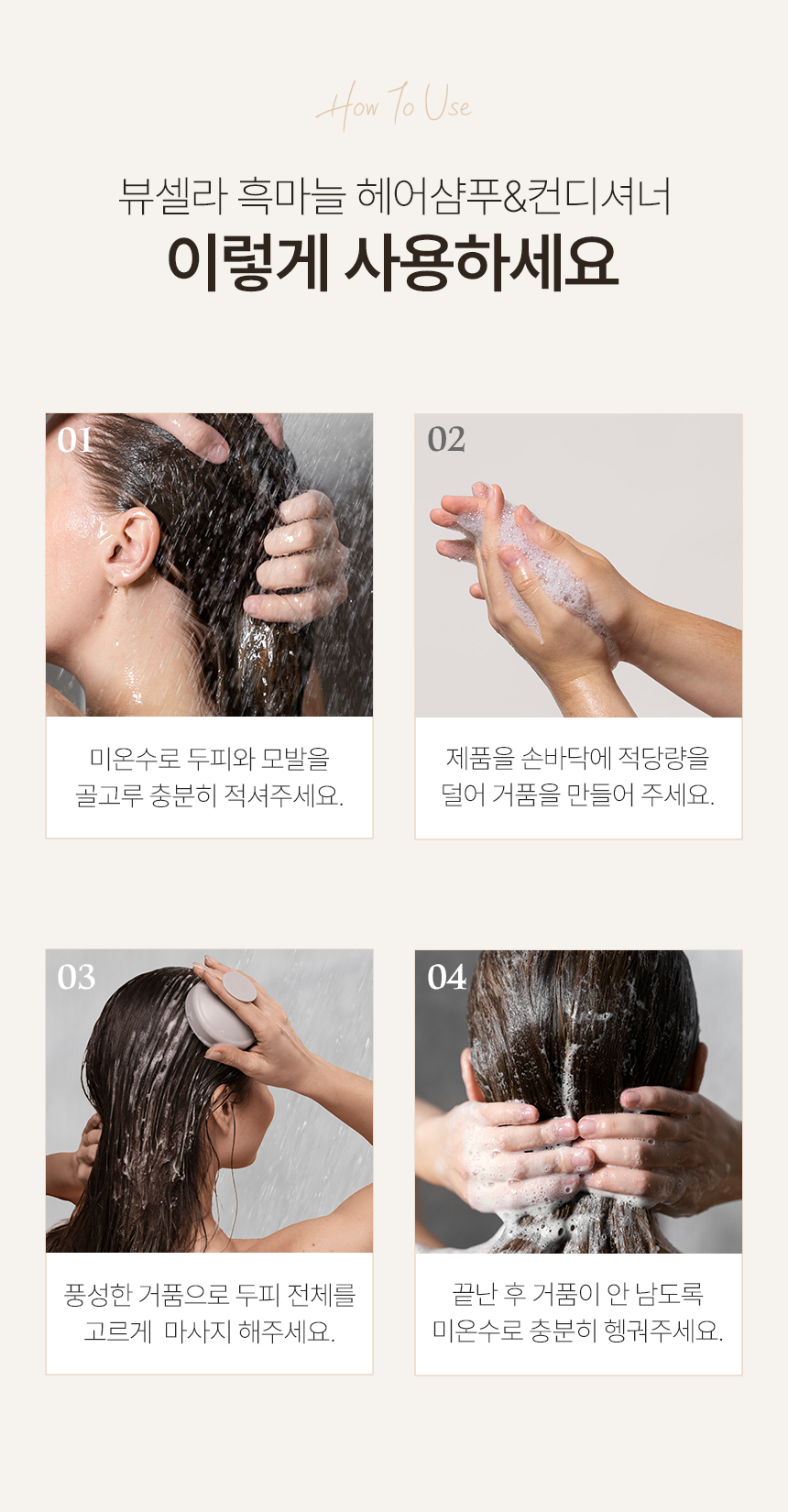 How To Use

뷰셀라 흑마늘 헤어샴푸&컨디셔너
이렇게 사용하세요

01

미온수로 두피와 모발을
골고루 충분히 적셔주세요.

02

제품을 손바닥에 적당량을
덜어 거품을 만들어 주세요.

03

풍성한 거품으로 두피 전체를
고르게 마사지 해주세요.

04

끝난 후 거품이 안 남도록
미온수로 충분히 헹궈주세요.