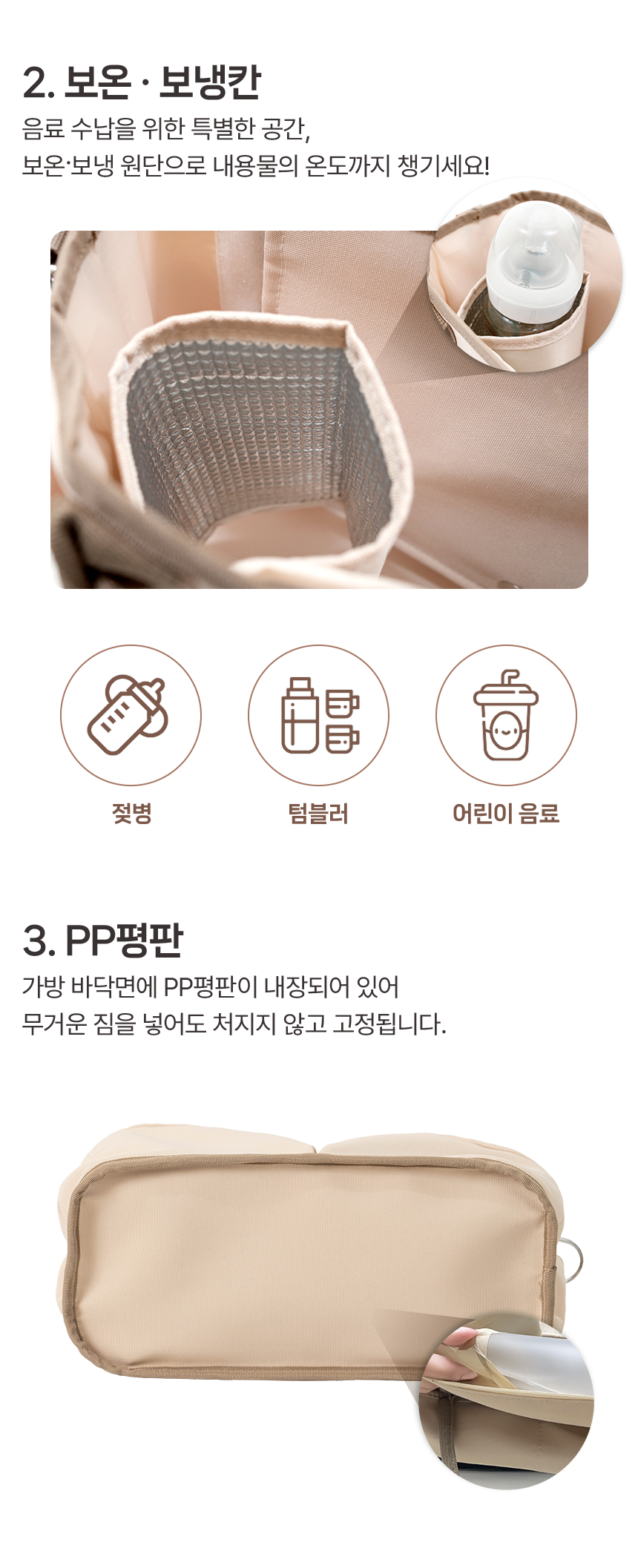 2. 보온 · 보냉칸

음료 수납을 위한 특별한 공간,
보온·보냉 원단으로 내용물의 온도까지 챙기세요!

젖병

텀블러

어린이 음료

3. PP평판

가방 바닥면에 PP평판이 내장되어 있어
무거운 짐을 넣어도 처지지 않고 고정됩니다.