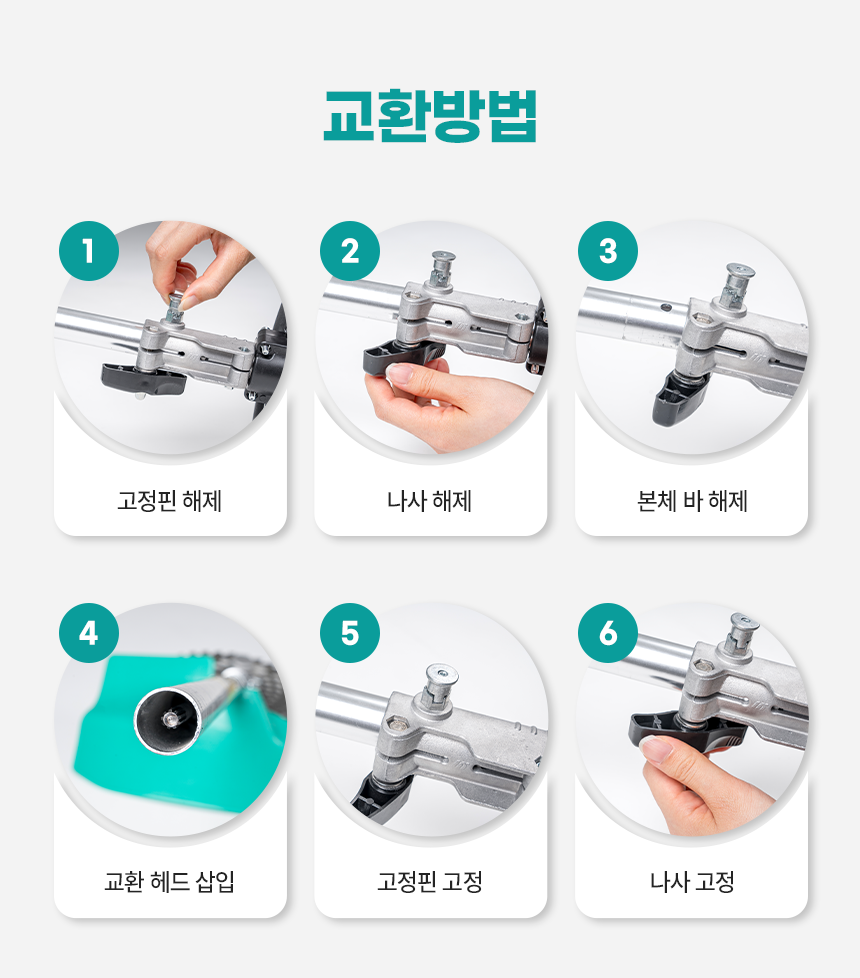 교환방법

1

고정핀 해제

2

나사 해제

3

본체 바 해제

4

교환 헤드 삽입

5

고정핀 고정

6

나사 고정