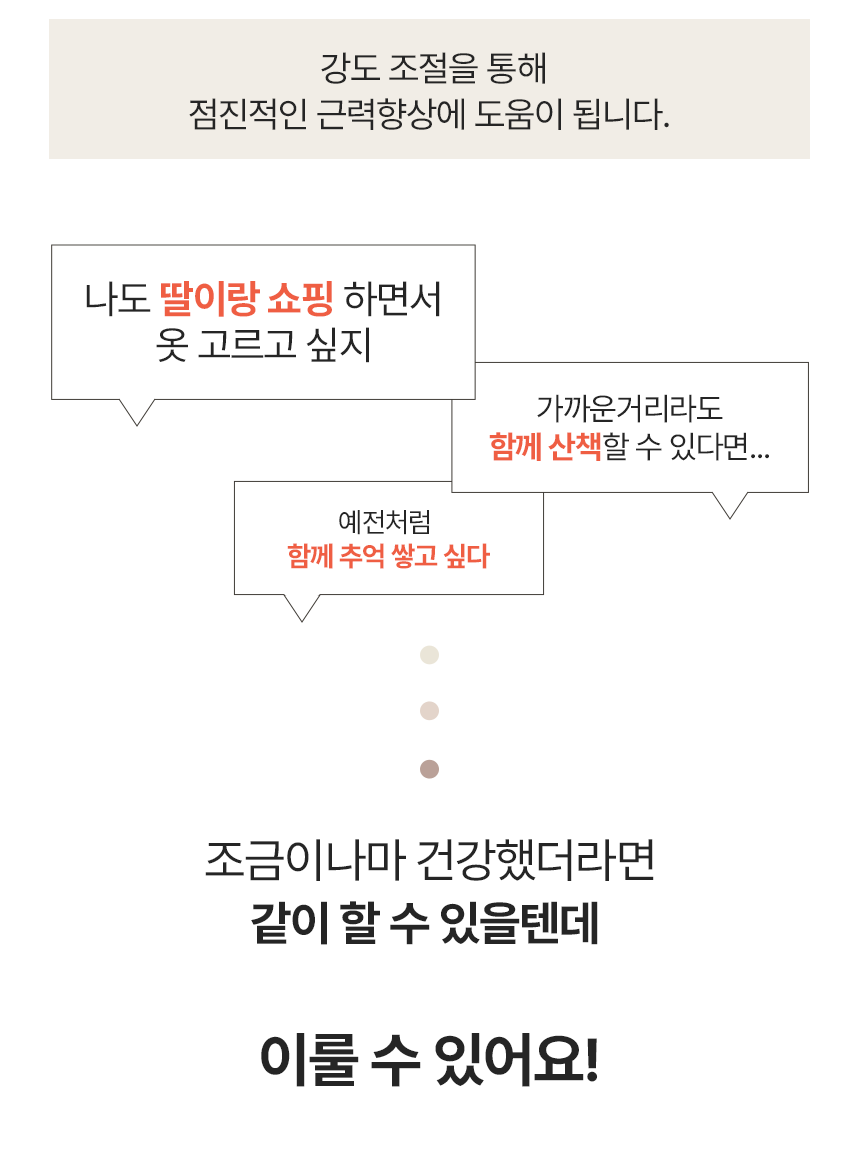 강도 조절을 통해
점진적인 근력향상에 도움이 됩니다.

나도 딸이랑 쇼핑 하면서
옷 고르고 싶지

가까운거리라도
함께 산책할 수 있다면...

예전처럼
함께 추억 쌓고 싶다

조금이나마 건강했더라면
같이 할 수 있을텐데

이룰 수 있어요!