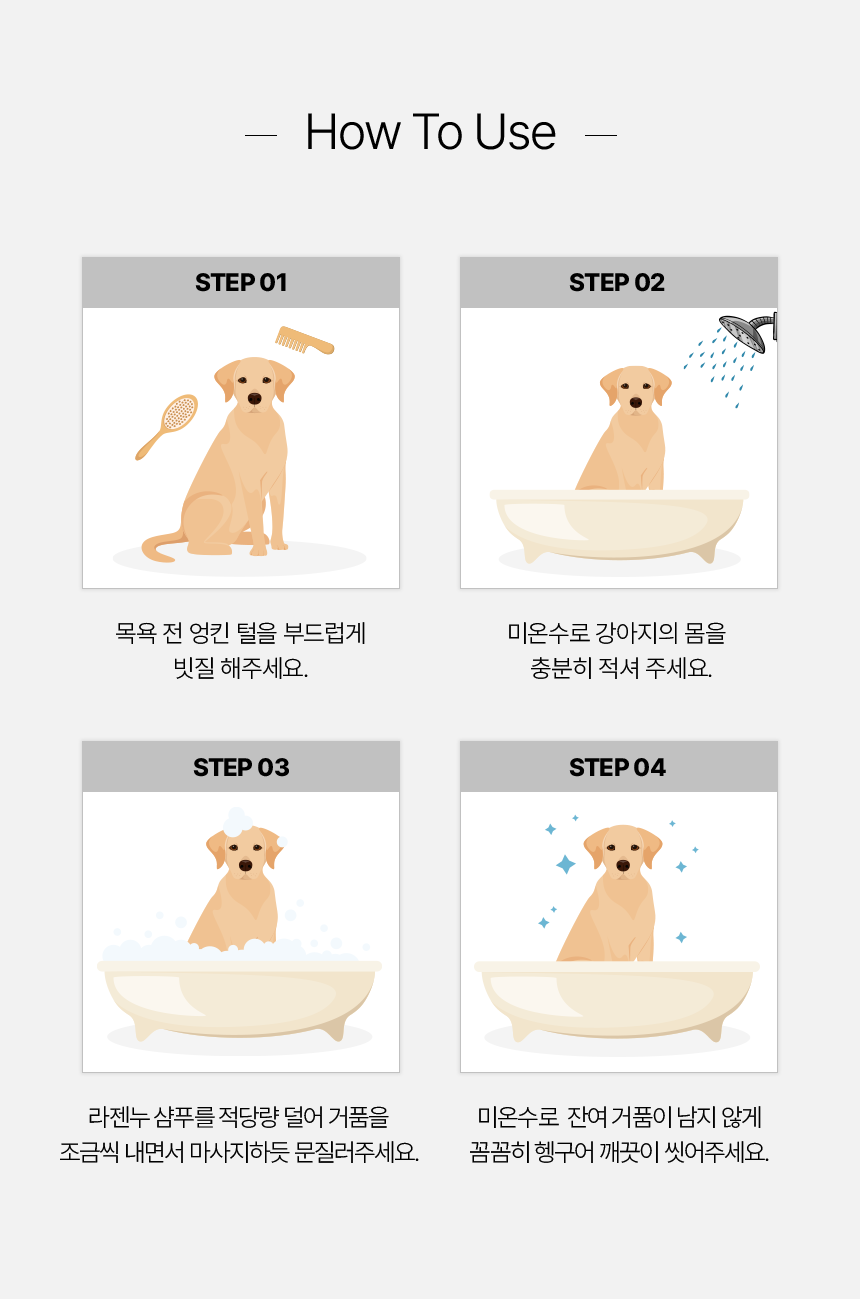 How To Use

STEP 01

목욕 전 엉킨 털을 부드럽게 빗질 해주세요.

STEP 02

미온수로 강아지의 몸을 충분히 적셔 주세요.

STEP 03

라젠누 샴푸를 적당량 덜어 거품을 조금씩 내면서 마사지하듯 문질러주세요.

STEP 04

미온수로 잔여 거품이 남지 않게 꼼꼼히 헹구어 깨끗이 씻어주세요.