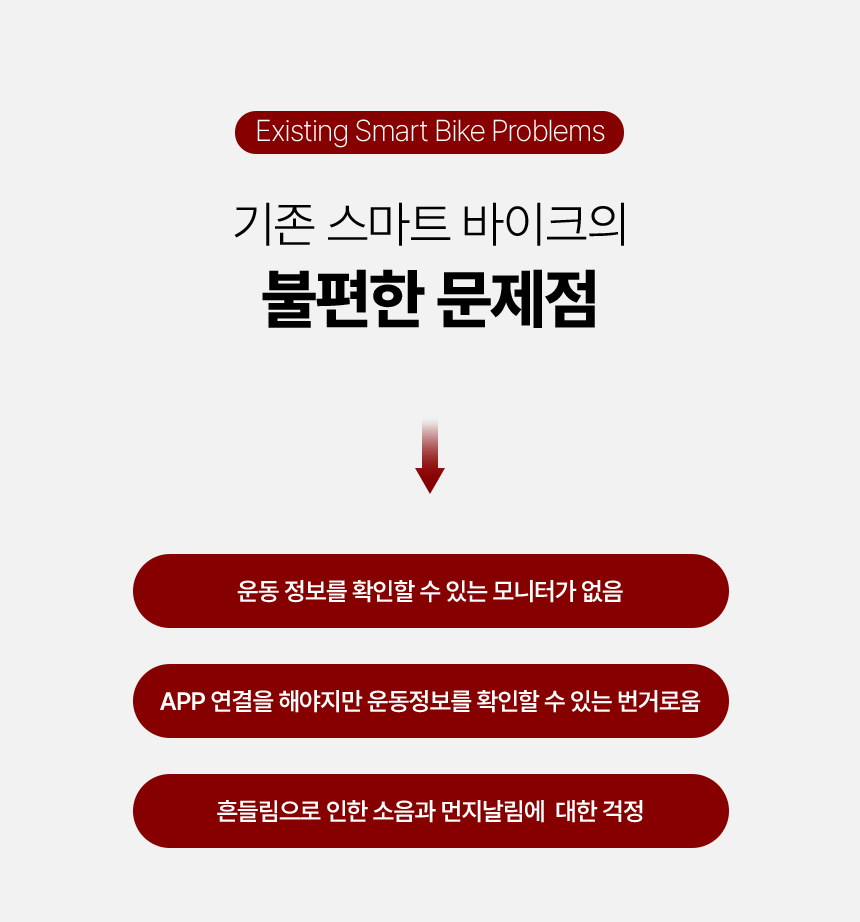 Existing Smart Bike Problems

기존 스마트 바이크의

불편한 문제점

운동 정보를 확인할 수 있는 모니터가 없음

APP 연결을 해야지만 운동정보를 확인할 수 있는 번거로움

흔들림으로 인한 소음과 먼지날림에 대한 걱정