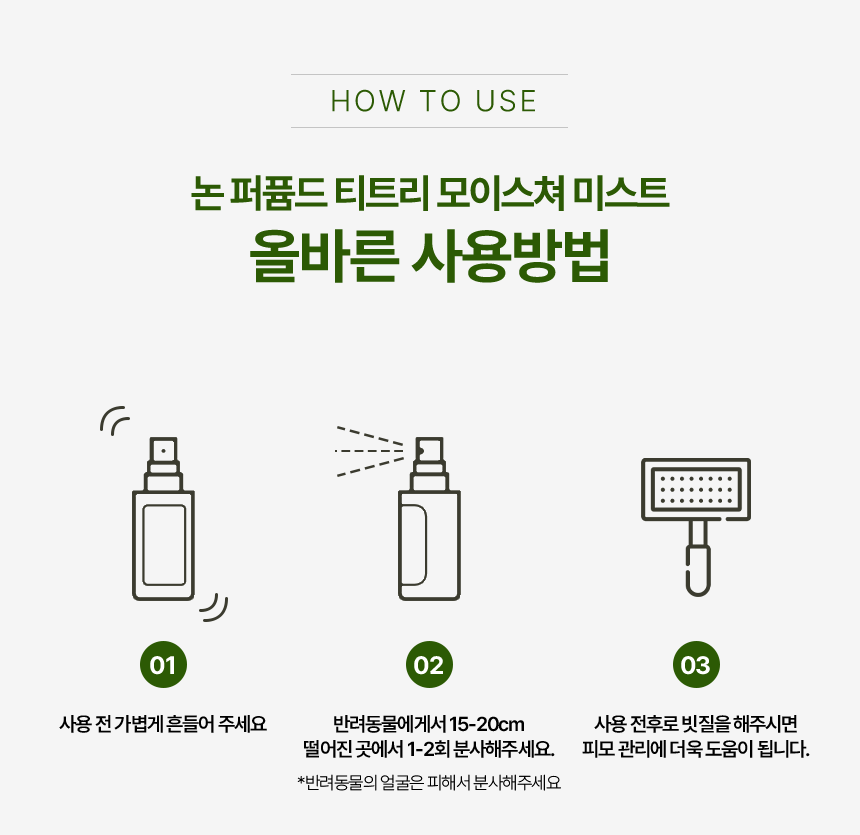 HOW TO USE

논 퍼퓸드 티트리 모이스쳐 미스트
올바른 사용방법

01
사용 전 가볍게 흔들어 주세요

02
반려동물에게서 15-20cm 떨어진 곳에서 1-2회 분사해주세요.
*반려동물의 얼굴은 피해서 분사해주세요

03
사용 전후로 빗질을 해주시면 피모 관리에 더욱 도움이 됩니다.