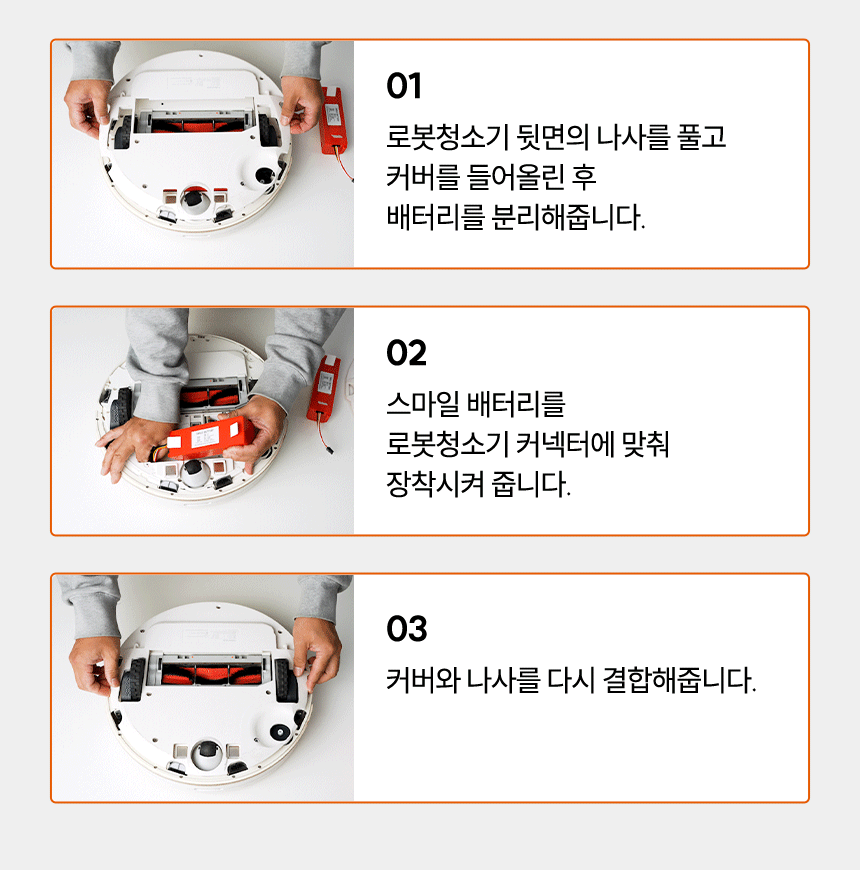 01

로봇청소기 뒷면의 나사를 풀고
커버를 들어올린 후
배터리를 분리해줍니다.

02

스마일 배터리를
로봇청소기 커넥터에 맞춰
장착시켜 줍니다.

03

커버와 나사를 다시 결합해줍니다.