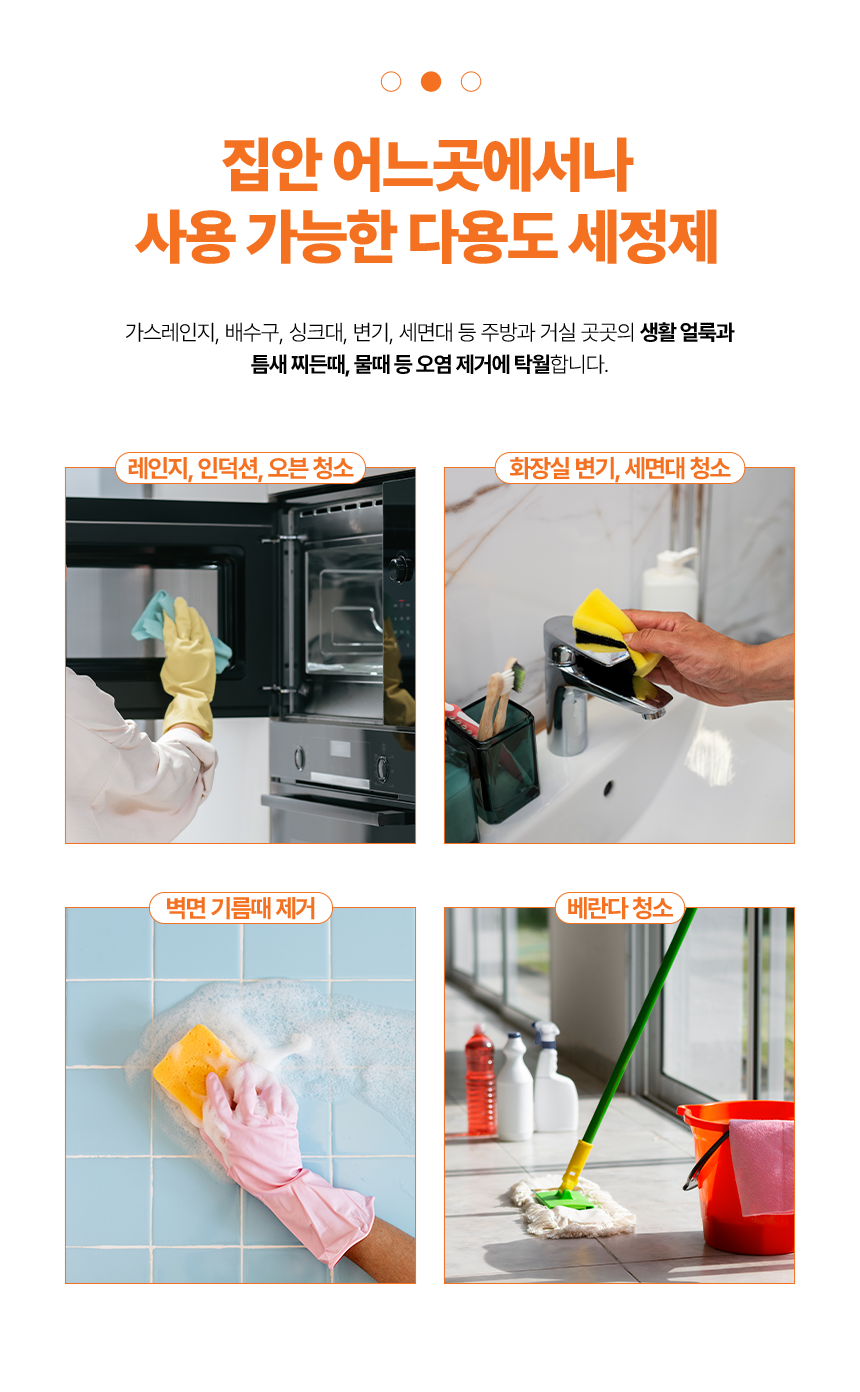 집안 어느곳에서나
사용 가능한 다용도 세정제

가스레인지, 배수구, 싱크대, 변기, 세면대 등 주방과 거실 곳곳의 생활 얼룩과 틈새 찌든때, 물때 등 오염 제거에 탁월합니다.

레인지, 인덕션, 오븐 청소

화장실 변기, 세면대 청소

벽면 기름때 제거

베란다 청소