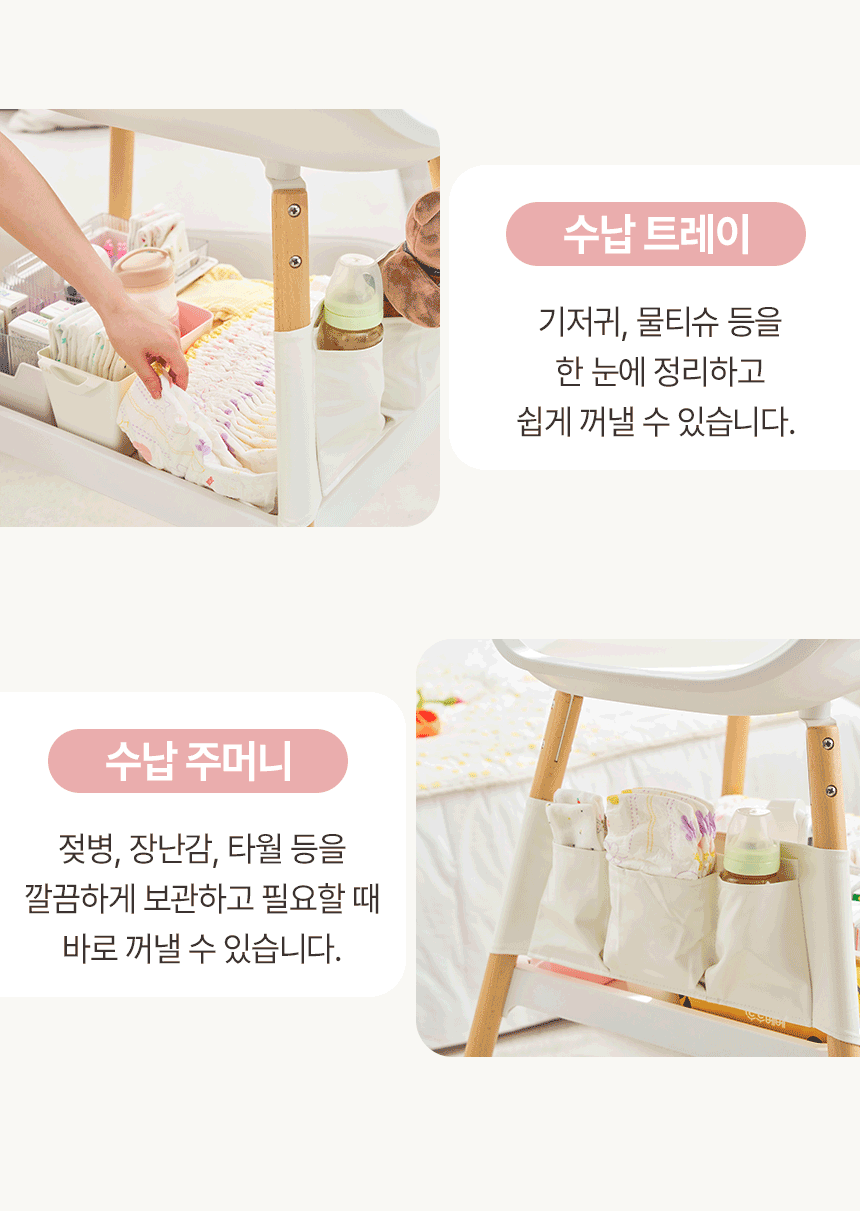 수납 트레이

기저귀, 물티슈 등을 한 눈에 정리하고 쉽게 꺼낼 수 있습니다.

수납 주머니

젖병, 장난감, 타월 등을 깔끔하게 보관하고 필요할 때 바로 꺼낼 수 있습니다.