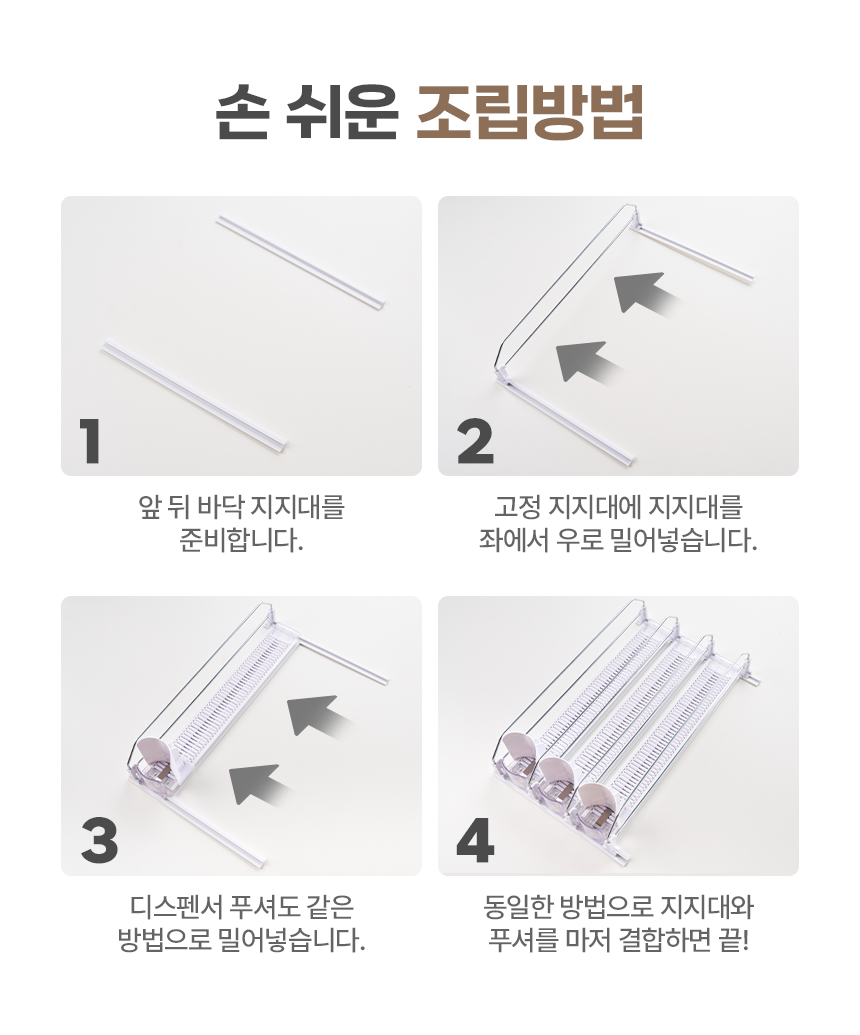 손 쉬운 조립방법

1

앞 뒤 바닥 지지대를
준비합니다.

2

고정 지지대에 지지대를
좌에서 우로 밀어넣습니다.

3

디스펜서 푸셔도 같은
방법으로 밀어넣습니다.

4

동일한 방법으로 지지대와
푸셔를 마저 결합하면 끝!