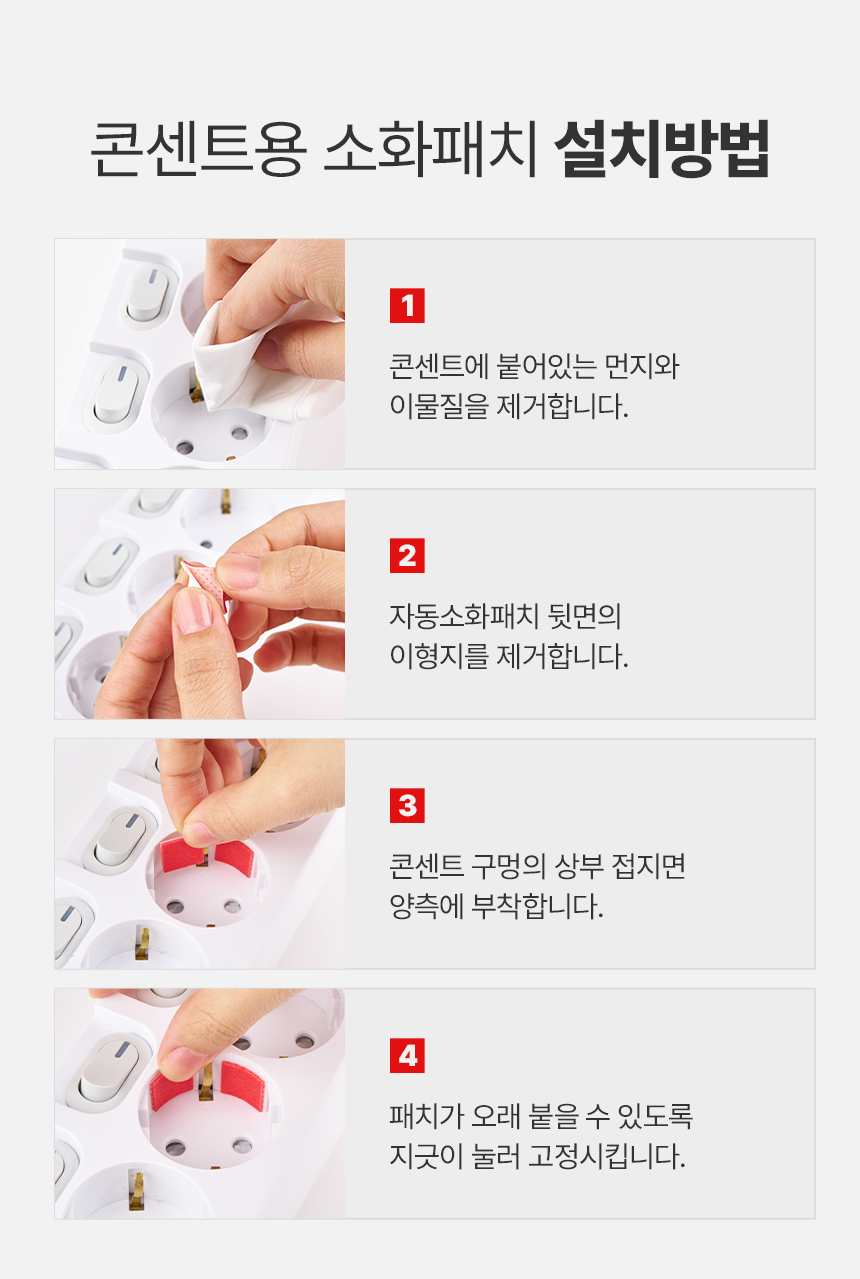 콘센트용 소화패치 설치방법

1

콘센트에 붙어있는 먼지와 이물질을 제거합니다.

2

자동소화패치 뒷면의 이형지를 제거합니다.

3

콘센트 구멍의 상부 접지면 양측에 부착합니다.

4

패치가 오래 붙을 수 있도록 지긋이 눌러 고정시킵니다.