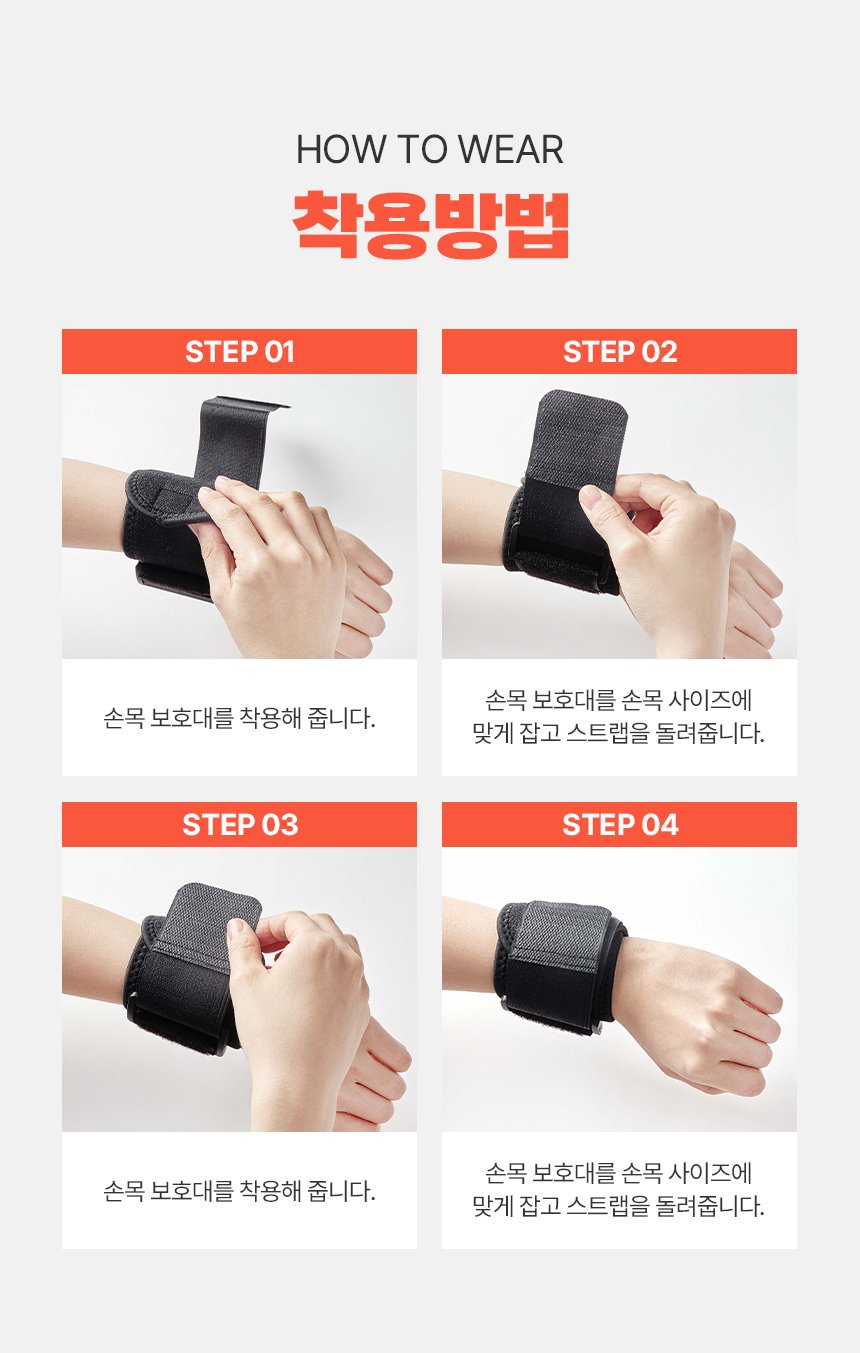 HOW TO WEAR
착용방법

STEP 01

손목 보호대를 착용해 줍니다.

STEP 02

손목 보호대를 손목 사이즈에 맞게 잡고 스트랩을 돌려줍니다.

STEP 03

손목 보호대를 착용해 줍니다.

STEP 04

손목 보호대를 손목 사이즈에 맞게 잡고 스트랩을 돌려줍니다.