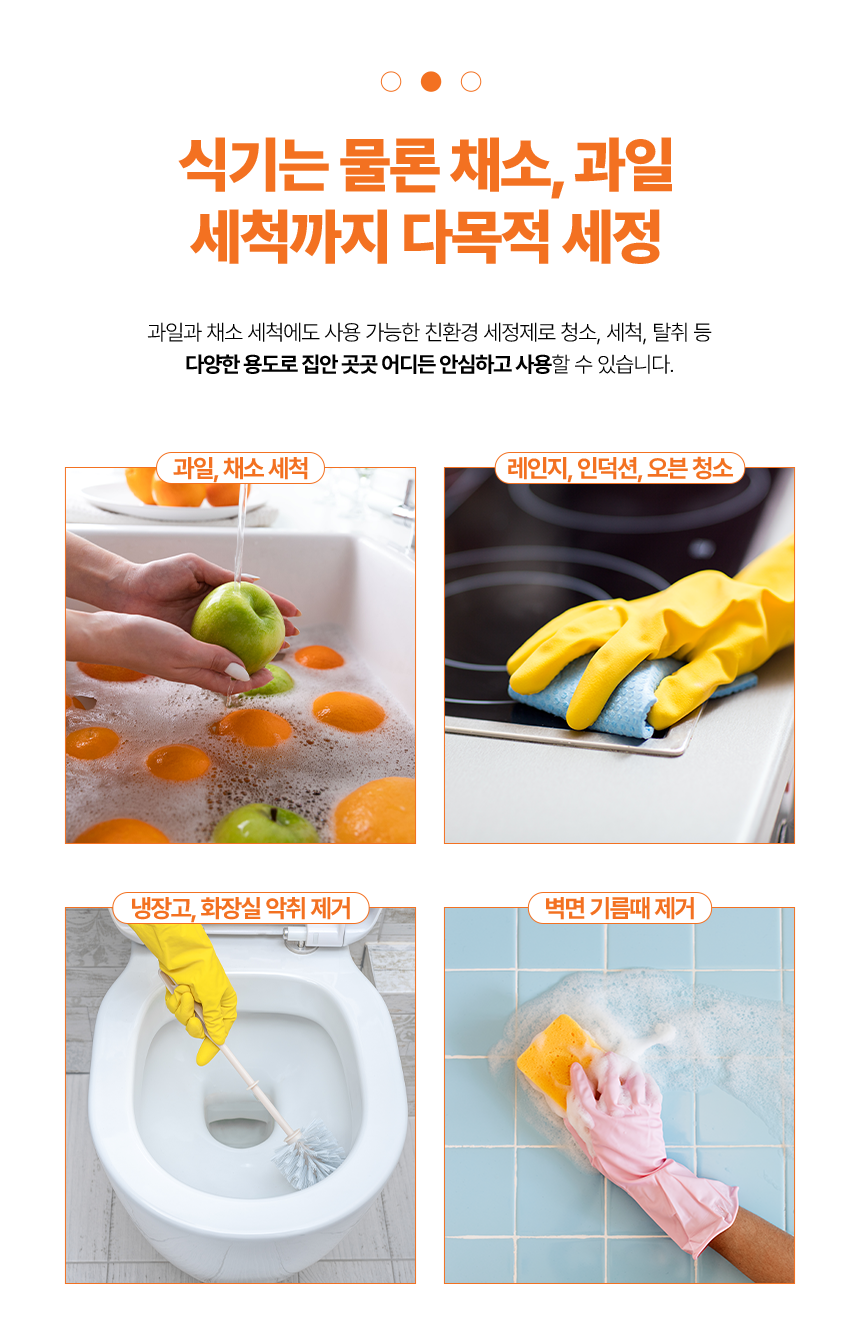 식기는 물론 채소, 과일
세척까지 다목적 세정

과일과 채소 세척에도 사용 가능한 친환경 세정제로 청소, 세척, 탈취 등
다양한 용도로 집안 곳곳 어디든 안심하고 사용할 수 있습니다.

과일, 채소 세척

레인지, 인덕션, 오븐 청소

냉장고, 화장실 악취 제거

벽면 기름때 제거