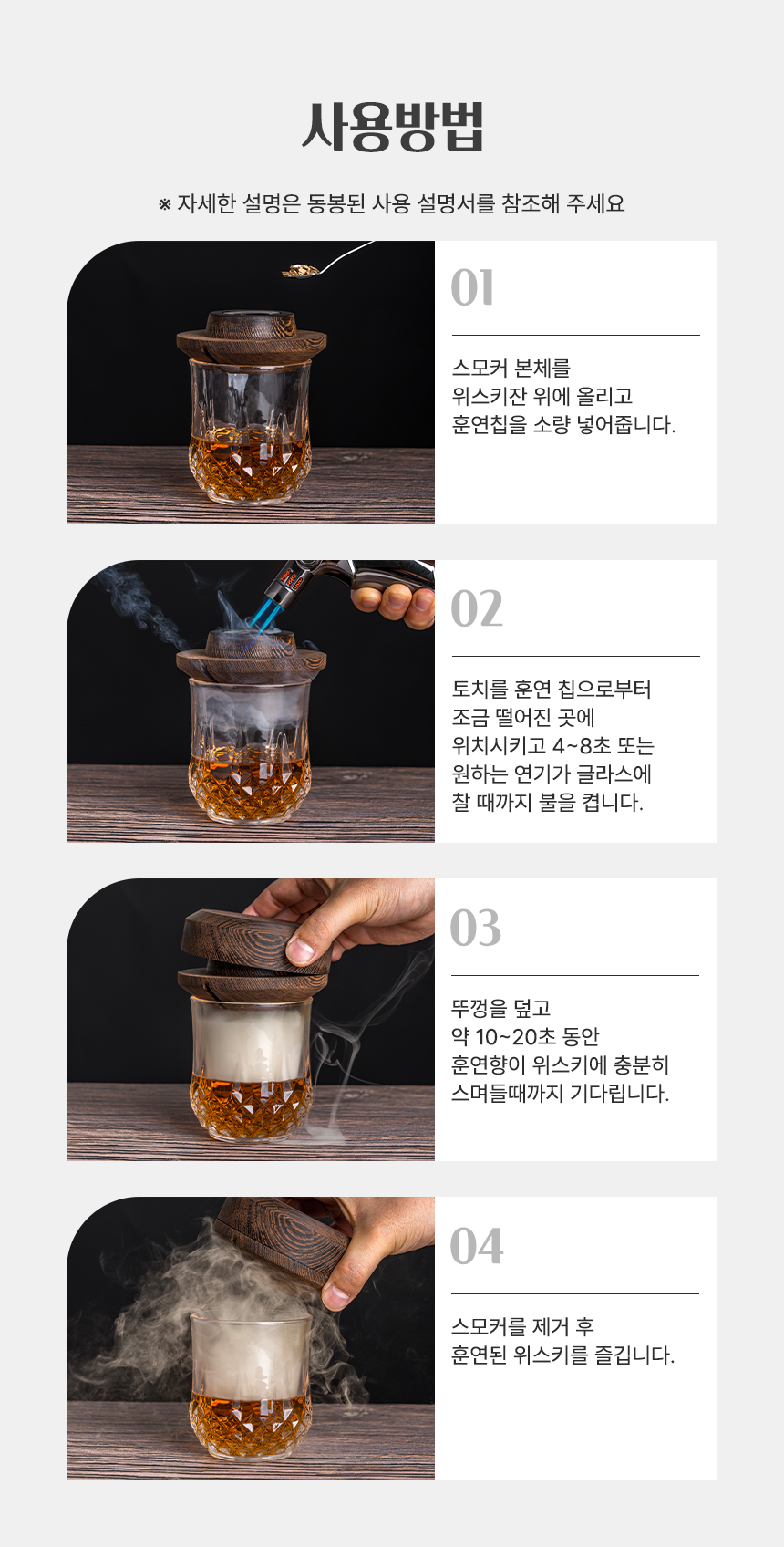 사용방법

※ 자세한 설명은 동봉된 사용 설명서를 참조해 주세요

01

스모커 본체를 위스키잔 위에 올리고 훈연칩을 소량 넣어줍니다.

02

토치를 훈연 칩으로부터 조금 떨어진 곳에 위치시키고 4~8초 또는 원하는 연기가 글라스에 찰 때까지 불을 켭니다.

03

뚜껑을 덮고 약 10~20초 동안 훈연향이 위스키에 충분히 스며들때까지 기다립니다.

04

스모커를 제거 후 훈연된 위스키를 즐깁니다.