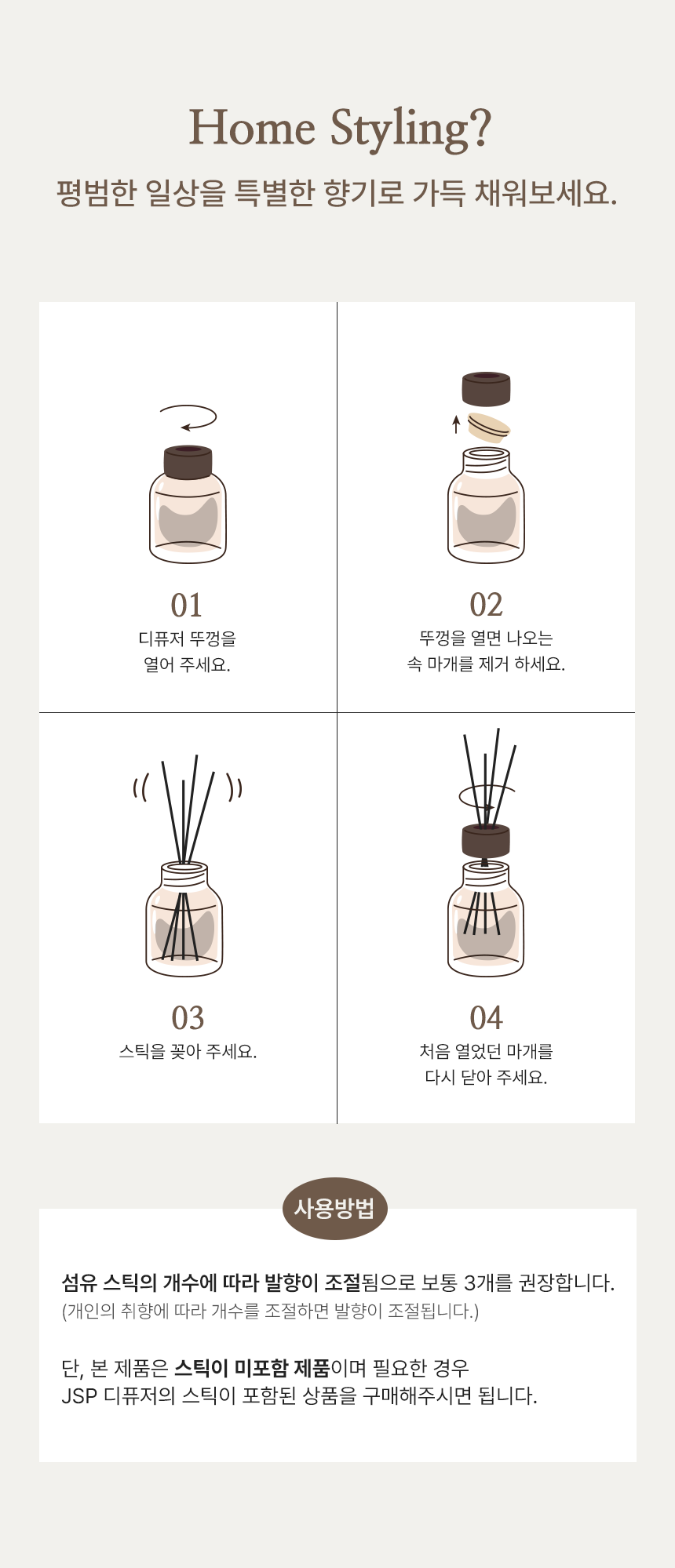 Home Styling?

평범한 일상을 특별한 향기로 가득 채워보세요.

01
디퓨저 뚜껑을
열어 주세요.

02
뚜껑을 열면 나오는
속 마개를 제거 하세요.

03
스틱을 꽂아 주세요.

04
처음 열었던 마개를
다시 닫아 주세요.

사용방법

섬유 스틱의 개수에 따라 발향이 조절됨으로 보통 3개를 권장합니다.
(개인의 취향에 따라 개수를 조절하면 발향이 조절됩니다.)

단, 본 제품은 스틱이 미포함 제품이며 필요한 경우
JSP 디퓨저의 스틱이 포함된 상품을 구매해주시면 됩니다.