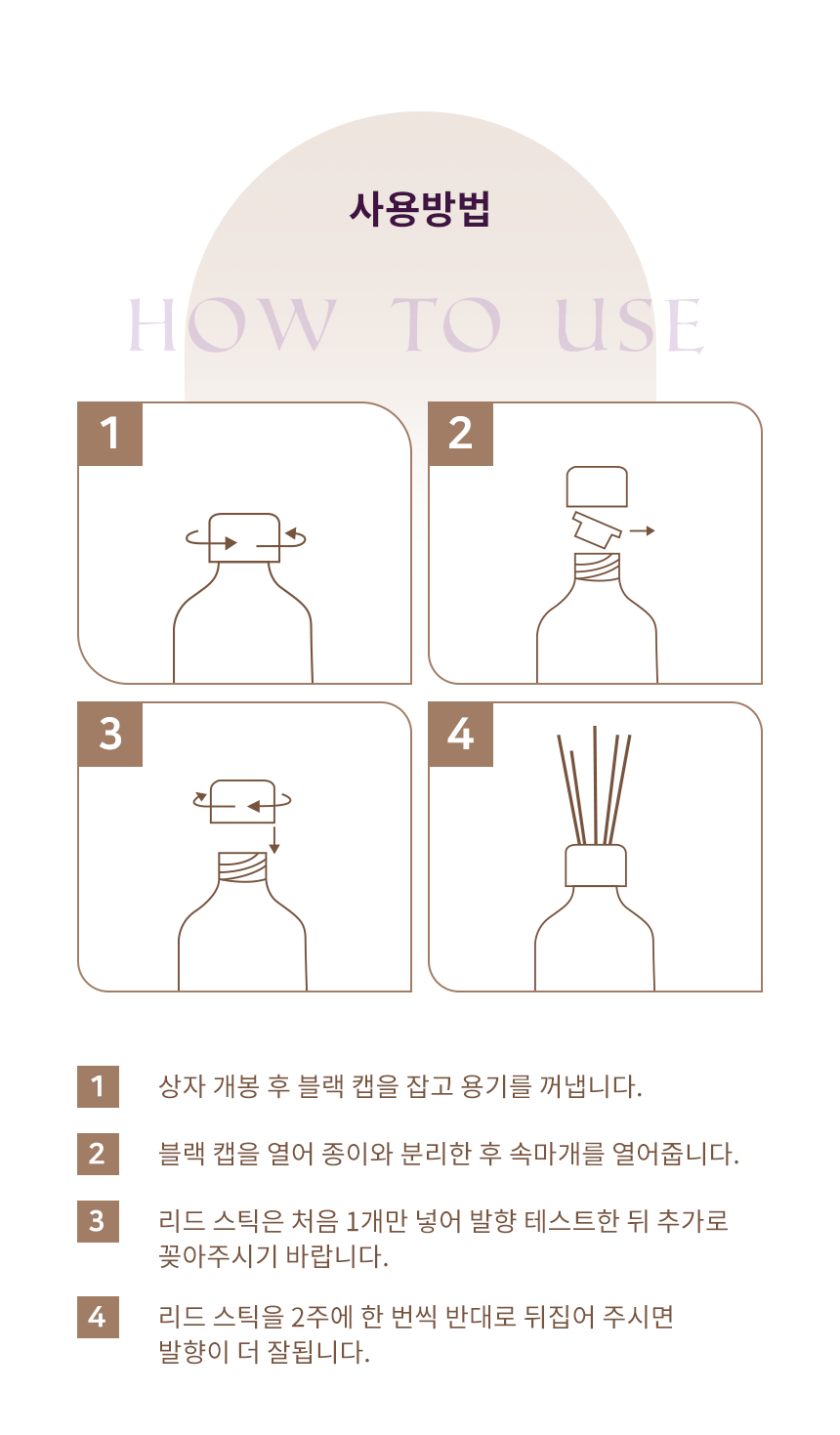 사용방법

HOW TO USE

1

2

3

4

1 상자 개봉 후 블랙 캡을 잡고 용기를 꺼냅니다.

2 블랙 캡을 열어 종이와 분리한 후 속마개를 열어줍니다.

3 리드 스틱은 처음 1개만 넣어 발향 테스트한 뒤 추가로 꽂아주시기 바랍니다.

4 리드 스틱을 2주에 한 번씩 반대로 뒤집어 주시면 발향이 더 잘됩니다.