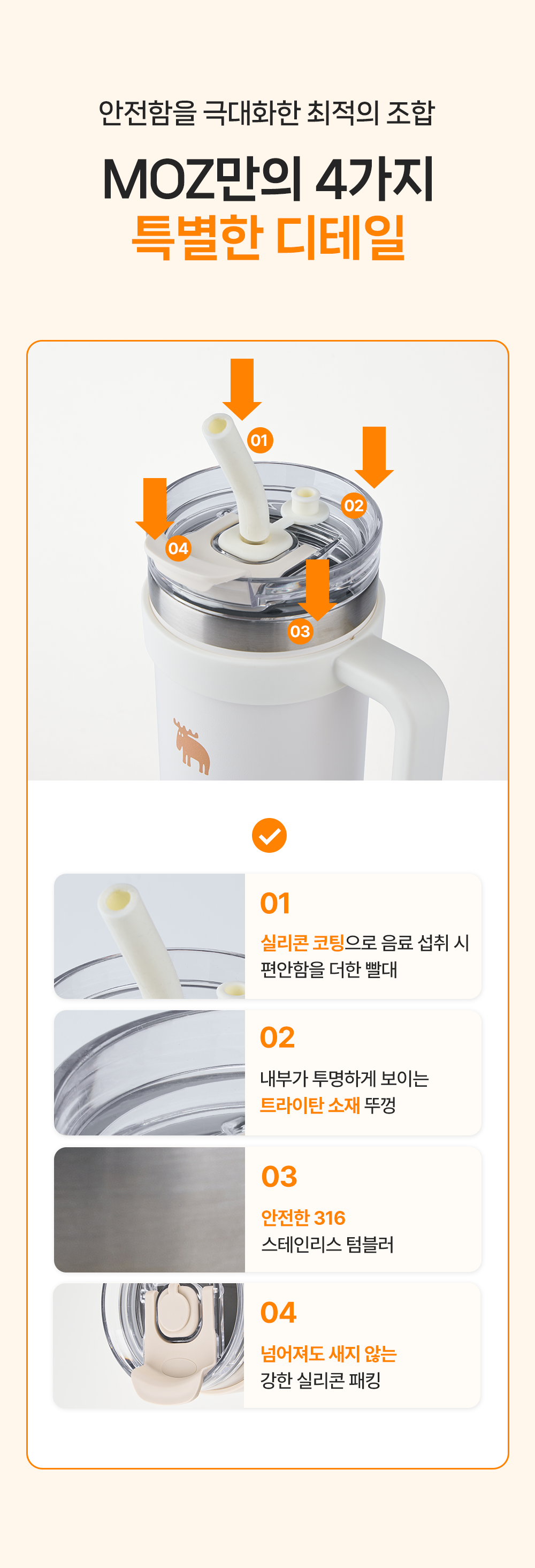 안전함을 극대화한 최적의 조합

MOZ만의 4가지
특별한 디테일

01
02
04
03

01
실리콘 코팅으로 음료 섭취 시
편안함을 더한 빨대

02
내부가 투명하게 보이는
트라이탄 소재 뚜껑

03
안전한 316
스테인리스 텀블러

04
넘어져도 새지 않는
강한 실리콘 패킹