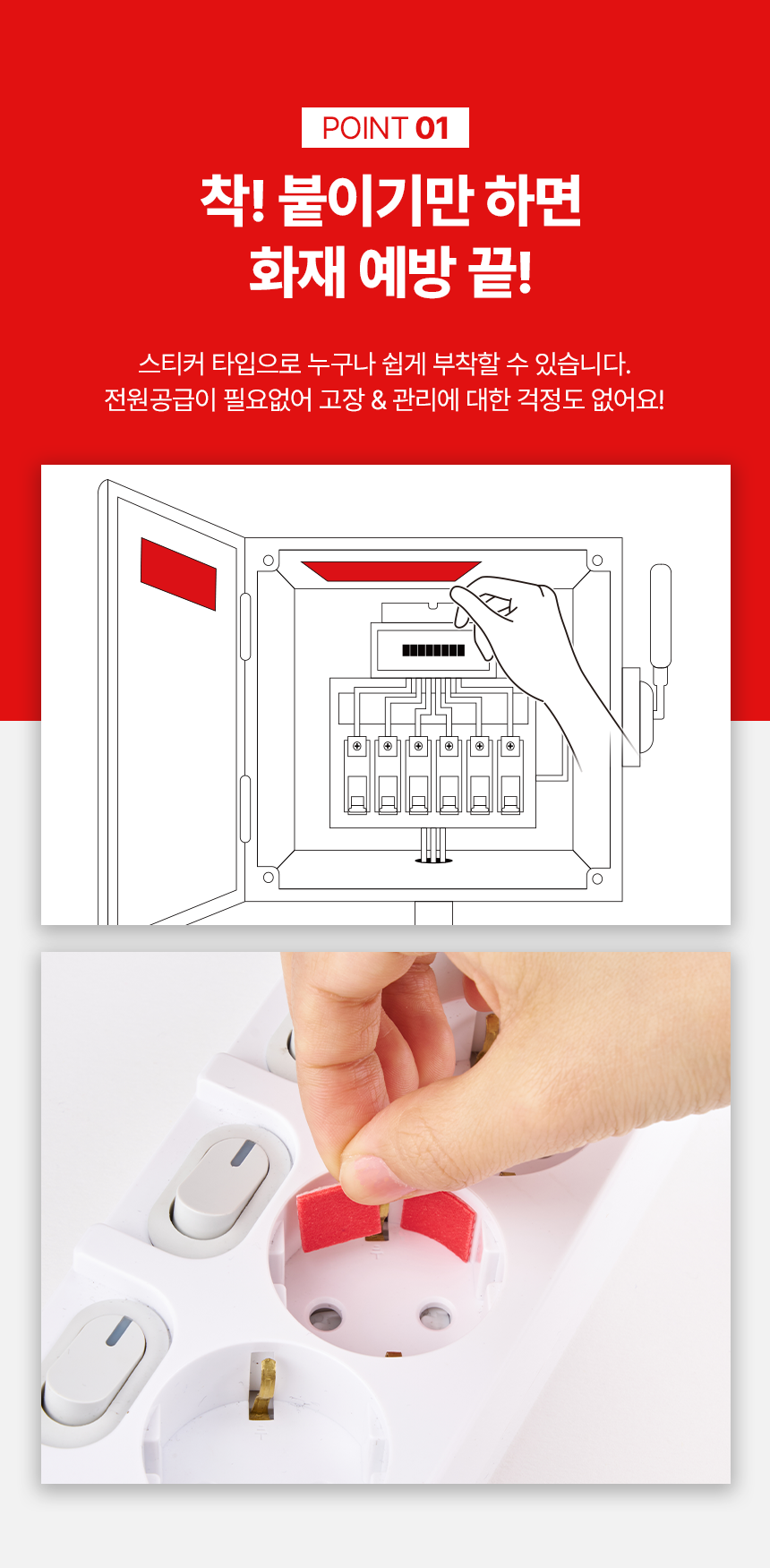 POINT 01

착! 붙이기만 하면
화재 예방 끝!

스티커 타입으로 누구나 쉽게 부착할 수 있습니다.
전원공급이 필요없어 고장 & 관리에 대한 걱정도 없어요!