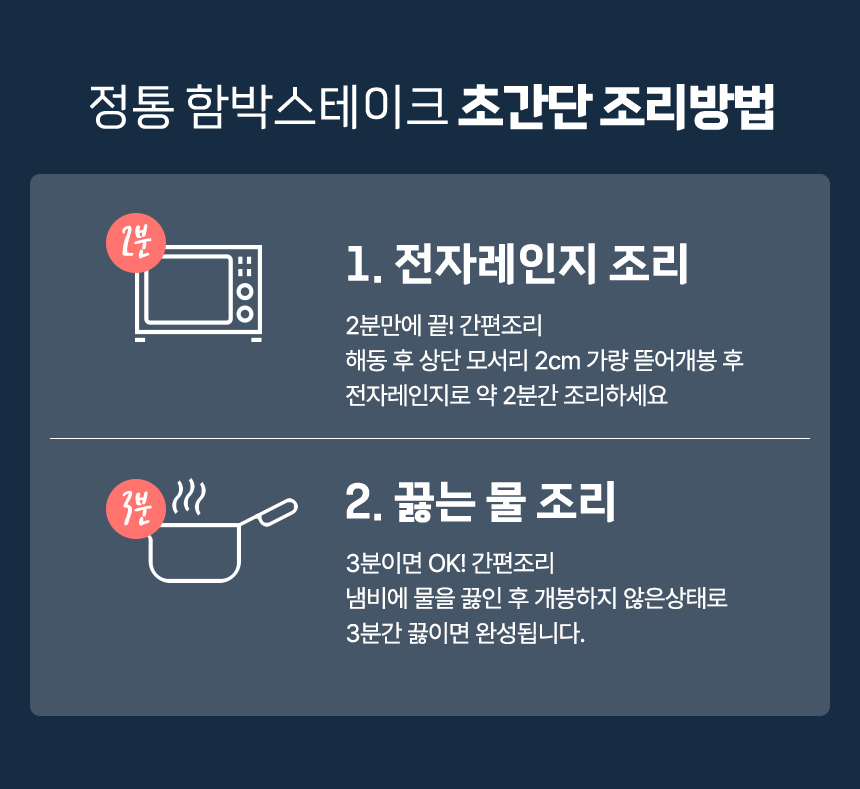 정통 함박스테이크 초간단 조리방법

2분

1. 전자레인지 조리

2분만에 끝! 간편조리
해동 후 상단 모서리 2cm 가량 뜯어개봉 후 전자레인지로 약 2분간 조리하세요

3분

2. 끓는 물 조리

3분이면 OK! 간편조리
냄비에 물을 끓인 후 개봉하지 않은상태로 3분간 끓이면 완성됩니다.