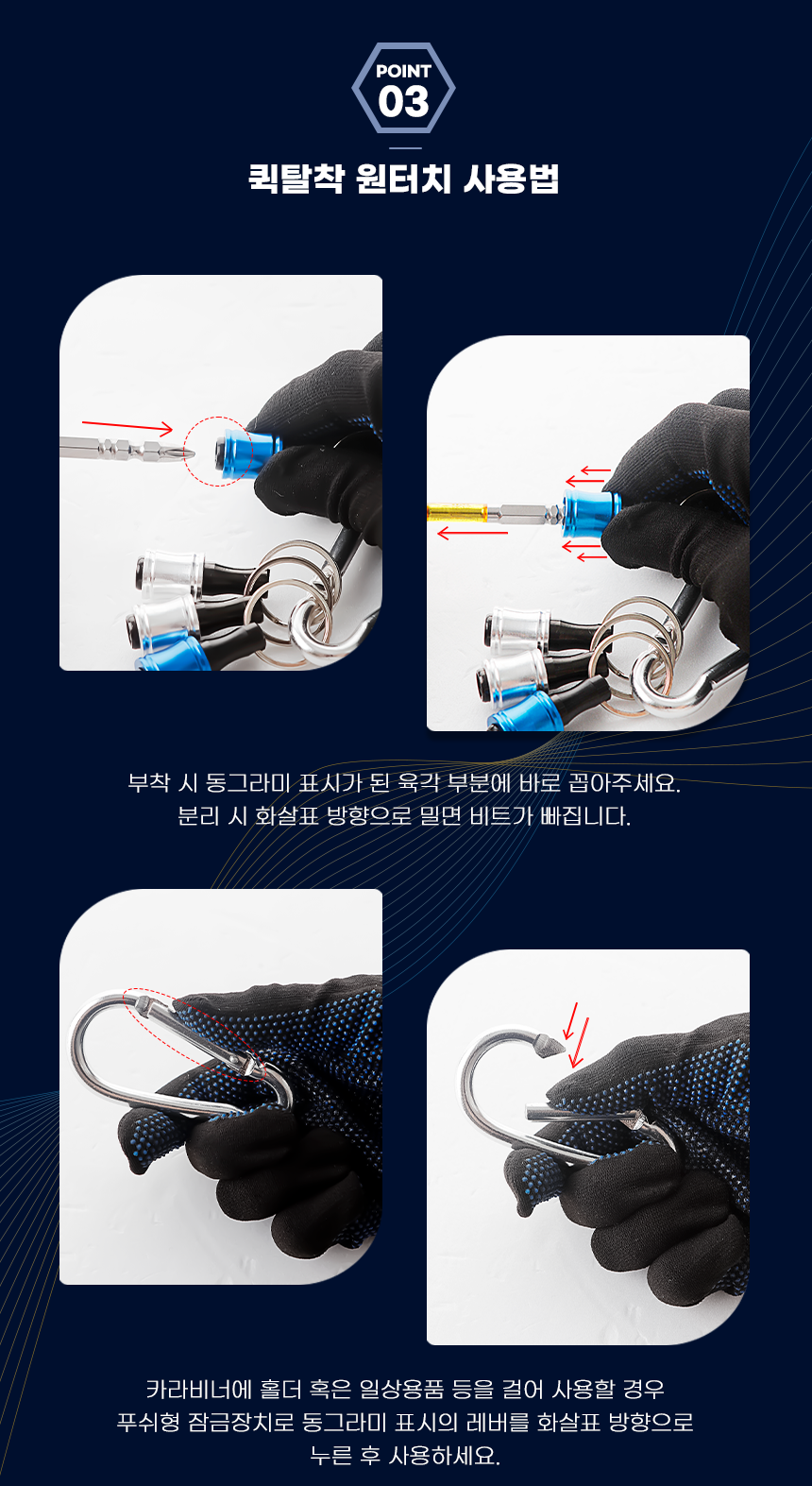 POINT
03

퀵탈착 원터치 사용법

부착 시 동그라미 표시가 된 육각 부분에 바로 꼽아주세요.
분리 시 화살표 방향으로 밀면 비트가 빠집니다.

카라비너에 홀더 혹은 일상용품 등을 걸어 사용할 경우
푸쉬형 잠금장치로 동그라미 표시의 레버를 화살표 방향으로
누른 후 사용하세요.