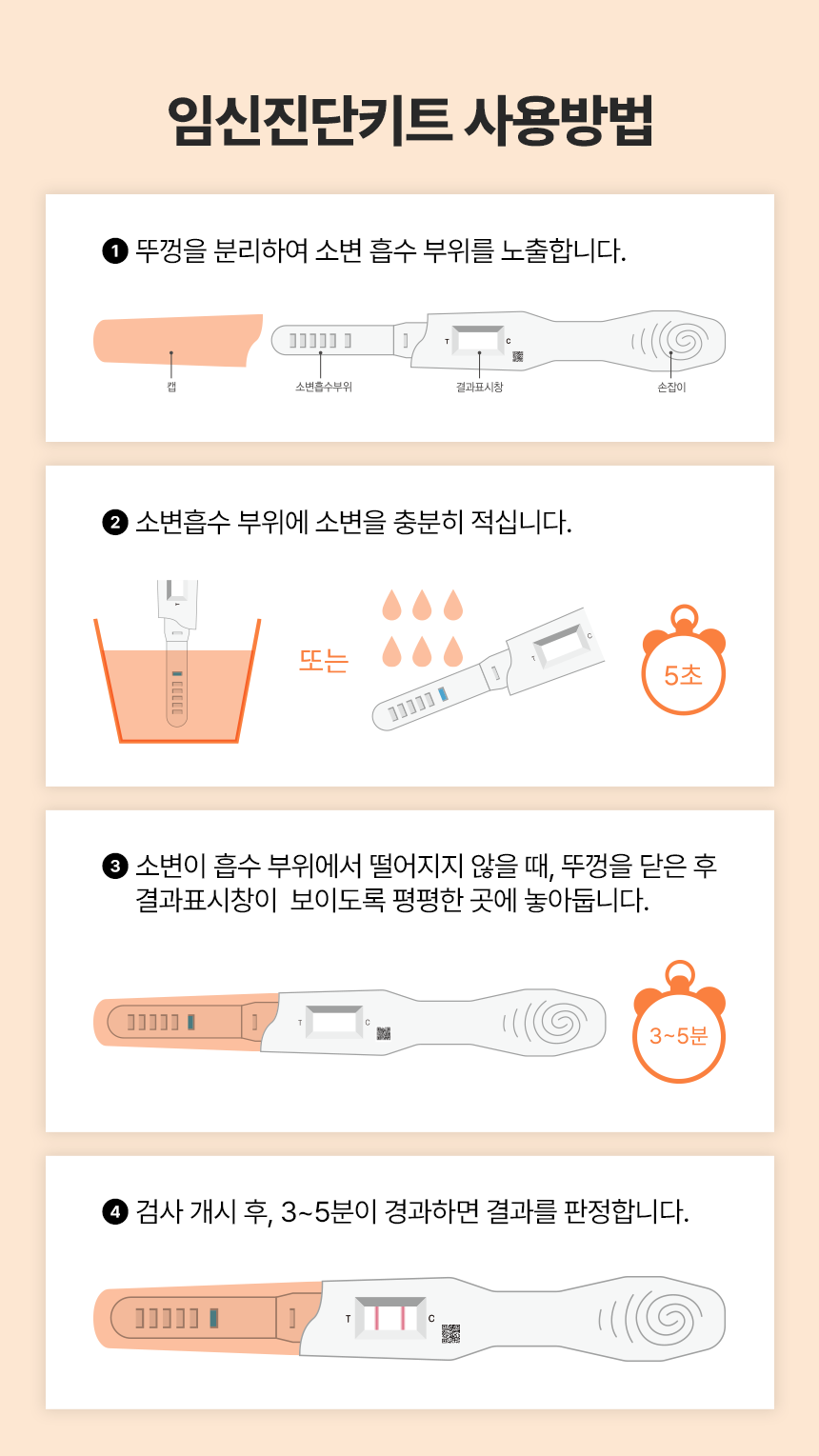 임신진단키트 사용방법

❶ 뚜껑을 분리하여 소변 흡수 부위를 노출합니다.

T C

캡 소변흡수부위 결과표시창 손잡이

❷ 소변흡수 부위에 소변을 충분히 적십니다.

T

또는

T C

5초

❸ 소변이 흡수 부위에서 떨어지지 않을 때, 뚜껑을 닫은 후 결과표시창이 보이도록 평평한 곳에 놓아둡니다.

T C

3~5분

❹ 검사 개시 후, 3~5분이 경과하면 결과를 판정합니다.

T C