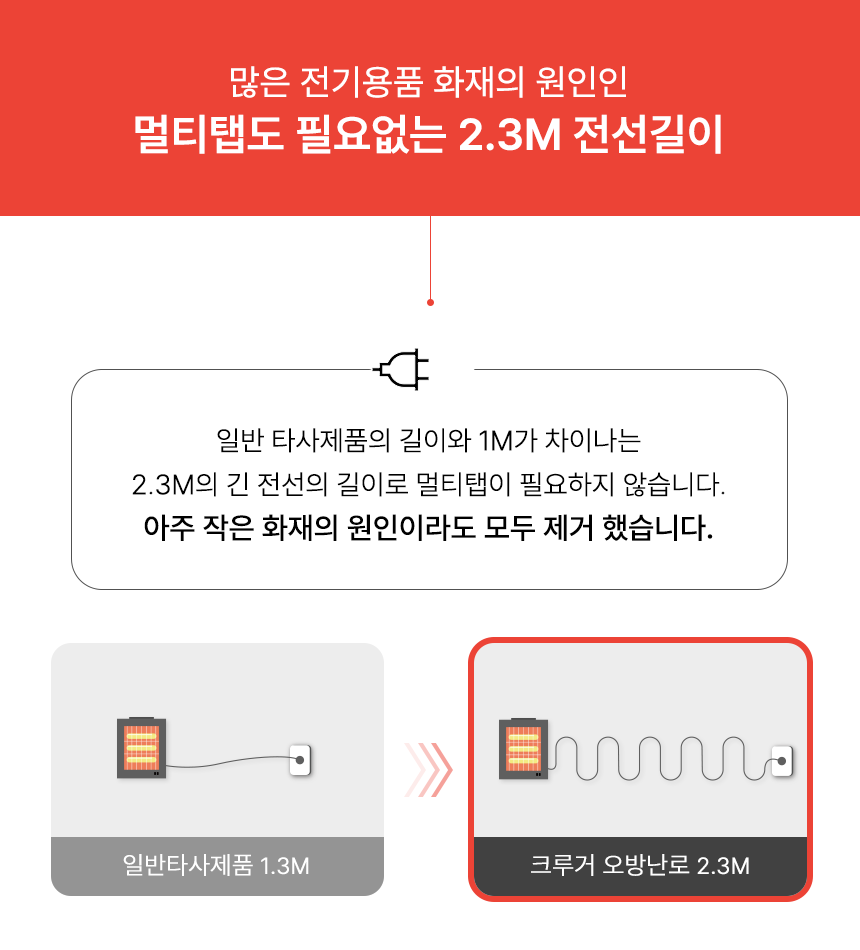 많은 전기용품 화재의 원인인
멀티탭도 필요없는 2.3M 전선길이

일반 타사제품의 길이와 1M가 차이나는
2.3M의 긴 전선의 길이로 멀티탭이 필요하지 않습니다.
아주 작은 화재의 원인이라도 모두 제거 했습니다.

일반타사제품 1.3M

크루거 오방난로 2.3M