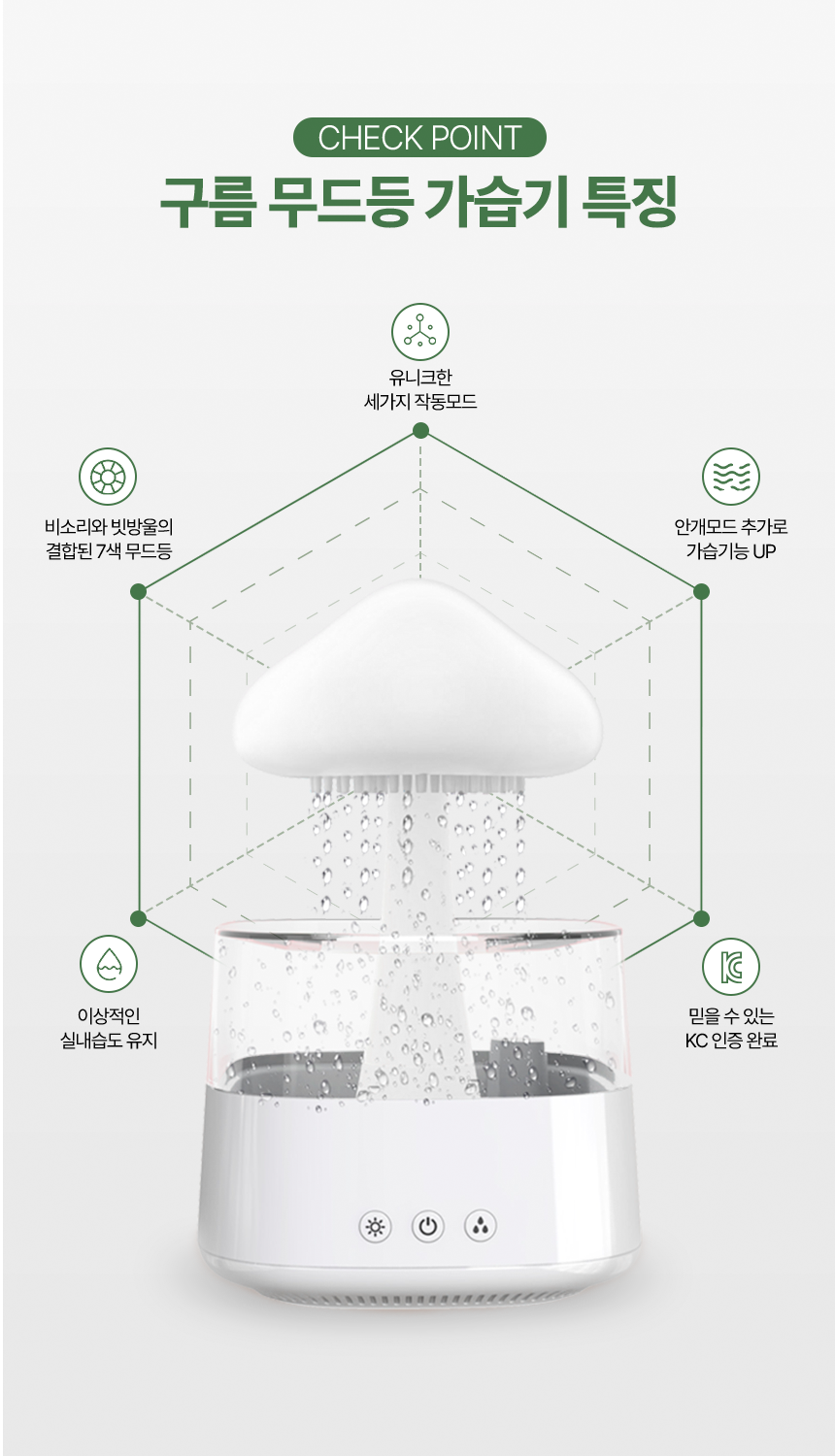 CHECK POINT

구름 무드등 가습기 특징

유니크한
세가지 작동모드

비소리와 빗방울의
결합된 7색 무드등

안개모드 추가로
가습기능 UP

이상적인
실내습도 유지

믿을 수 있는
KC 인증 완료