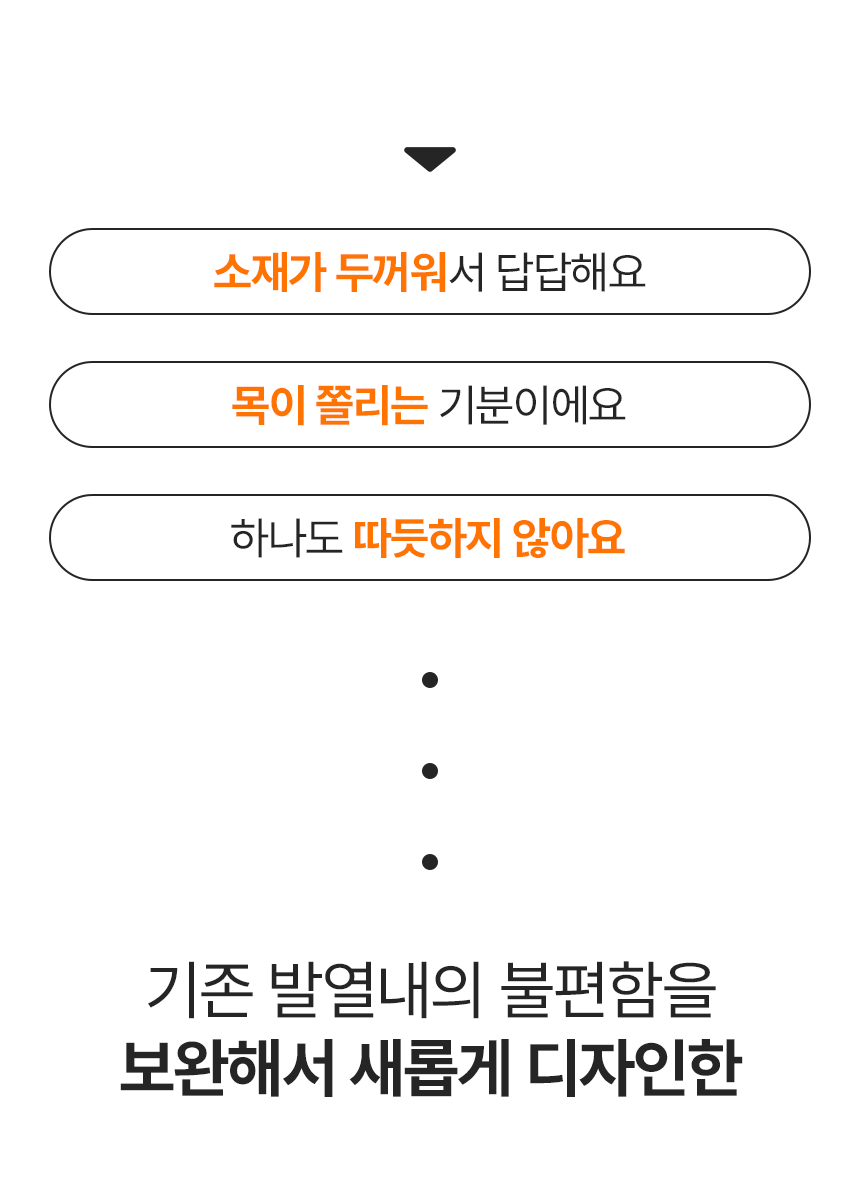 소재가 두꺼워서 답답해요

목이 쫄리는 기분이에요

하나도 따듯하지 않아요

기존 발열내의 불편함을
보완해서 새롭게 디자인한