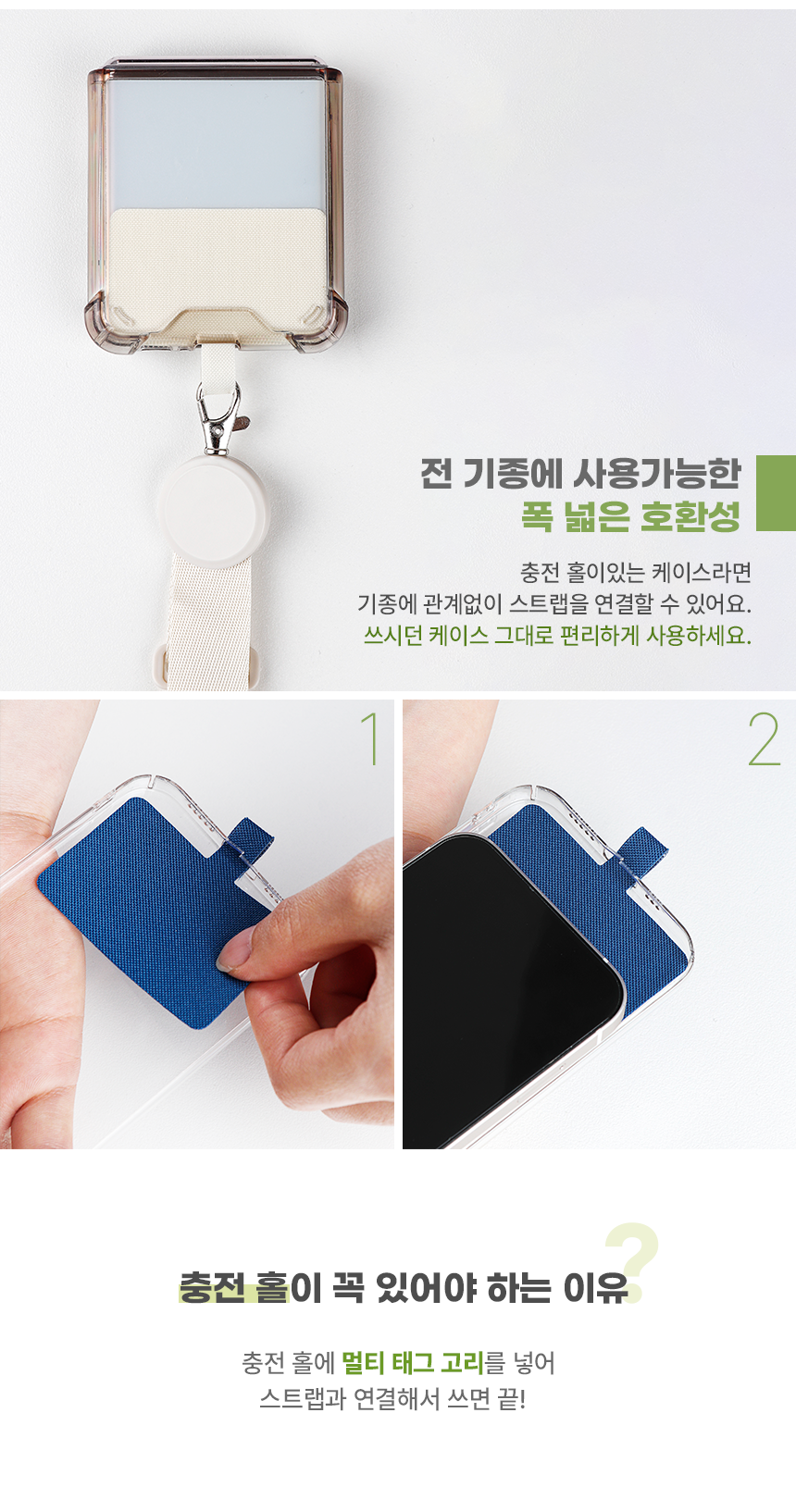 전 기종에 사용가능한
폭 넓은 호환성

충전 홀이있는 케이스라면
기종에 관계없이 스트랩을 연결할 수 있어요.
쓰시던 케이스 그대로 편리하게 사용하세요.

1

2

충전 홀이 꼭 있어야 하는 이유?

충전 홀에 멀티 태그 고리를 넣어
스트랩과 연결해서 쓰면 끝!